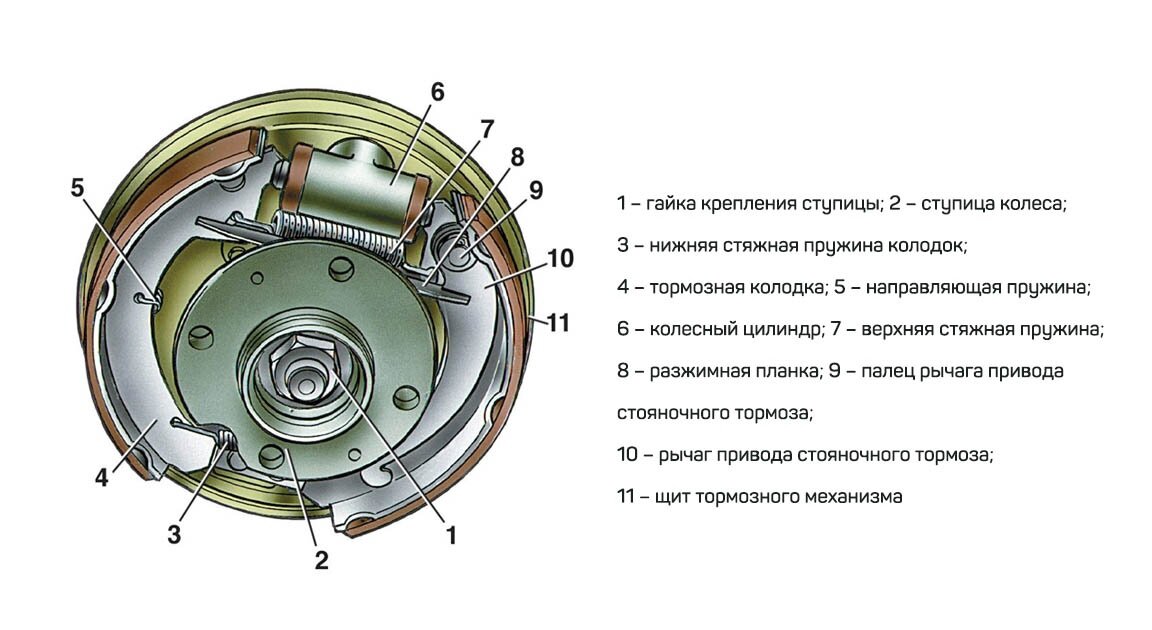 6
7
8
9
5
10
11
4
3
2
1

1 – гайка крепления ступицы; 2 – ступица колеса;

3 – нижняя стяжная пружина колодок;

4 – тормозная колодка; 5 – направляющая пружина;

6 – колесный цилиндр; 7 – верхняя стяжная пружина;

8 – разжимная планка; 9 – палец рычага привода стояночного тормоза;

10 – рычаг привода стояночного тормоза;

11 – щит тормозного механизма