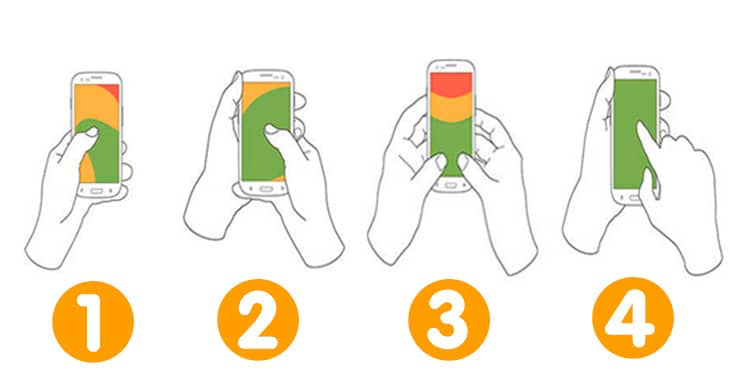 1
2
3
4