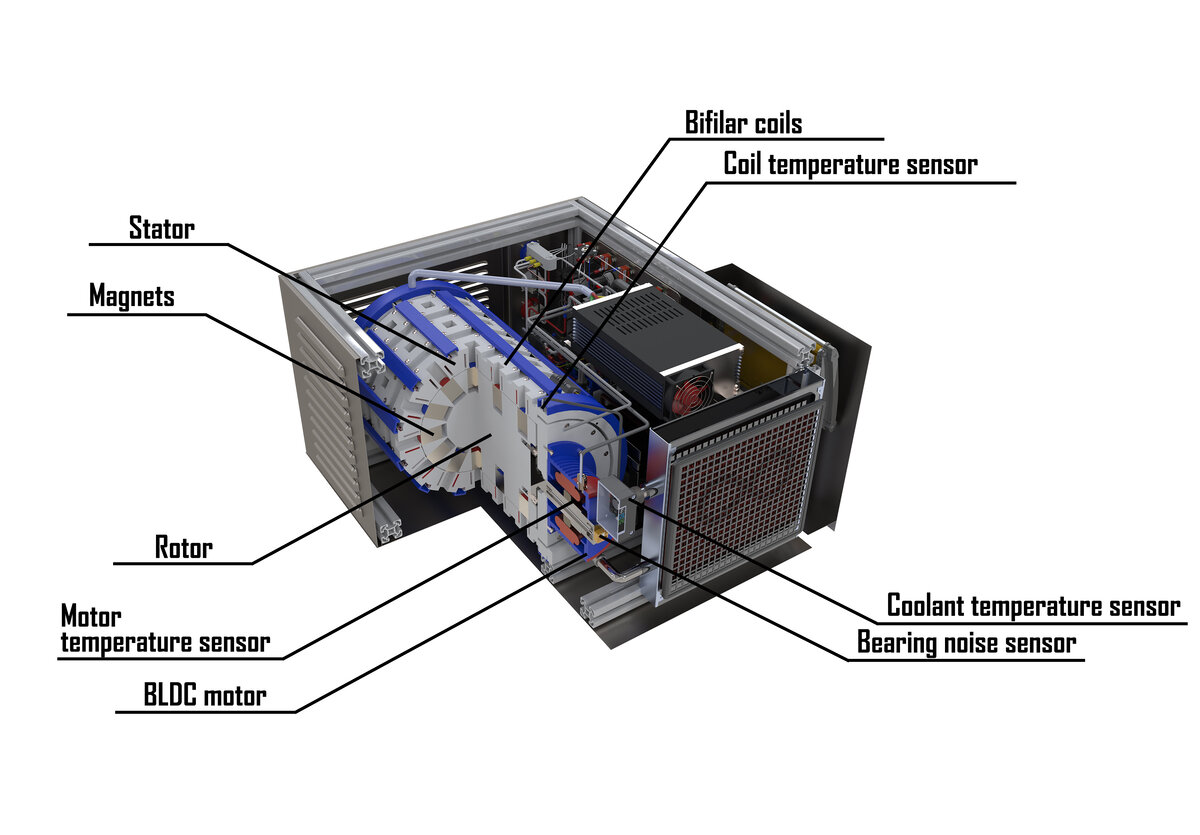 Bifilar coils

Coil temperature sensor

Stator

Magnets

Rotor

Motor
temperature sensor

BLDC motor

Coolant temperature sensor

Bearing noise sensor