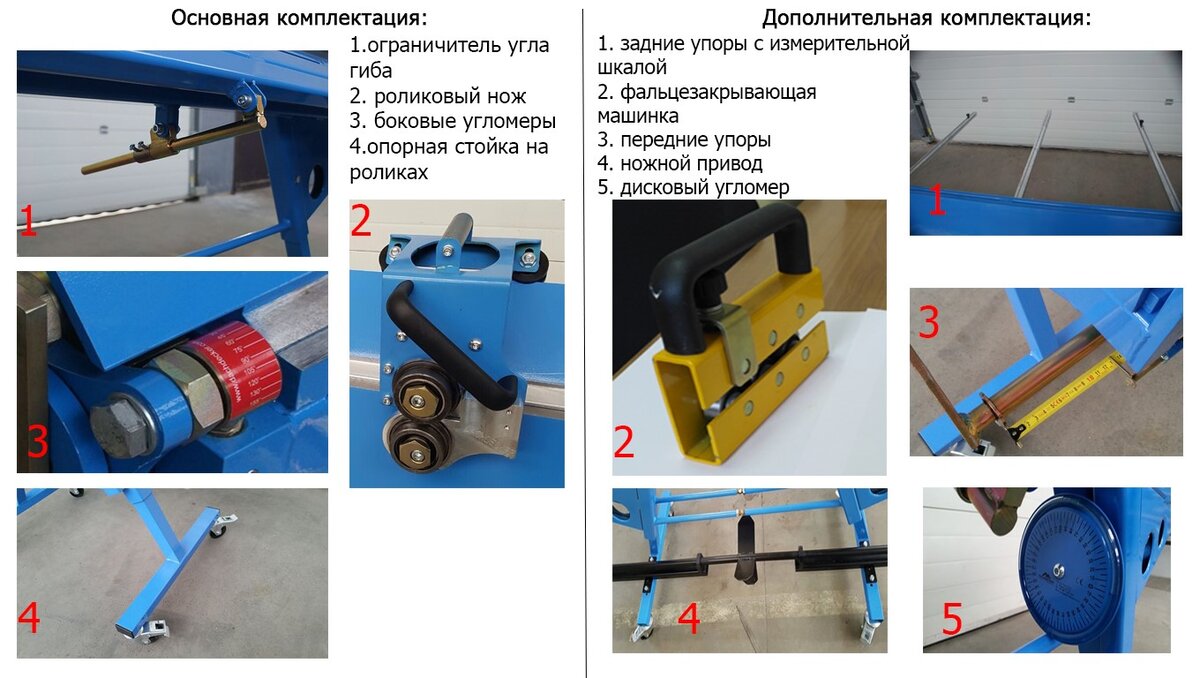 Основная комплектация:

1.ограничитель угла гиба
2. роликовый нож
3. боковые угломеры
4.опорная стойка на роликах

1

2

3

4

Дополнительная комплектация:

1. задние упоры с измерительной шкалой
2. фальцезакрывающая машинка
3. передние упоры
4. ножной привод
5. дисковый угломер

1

2

3

4

5