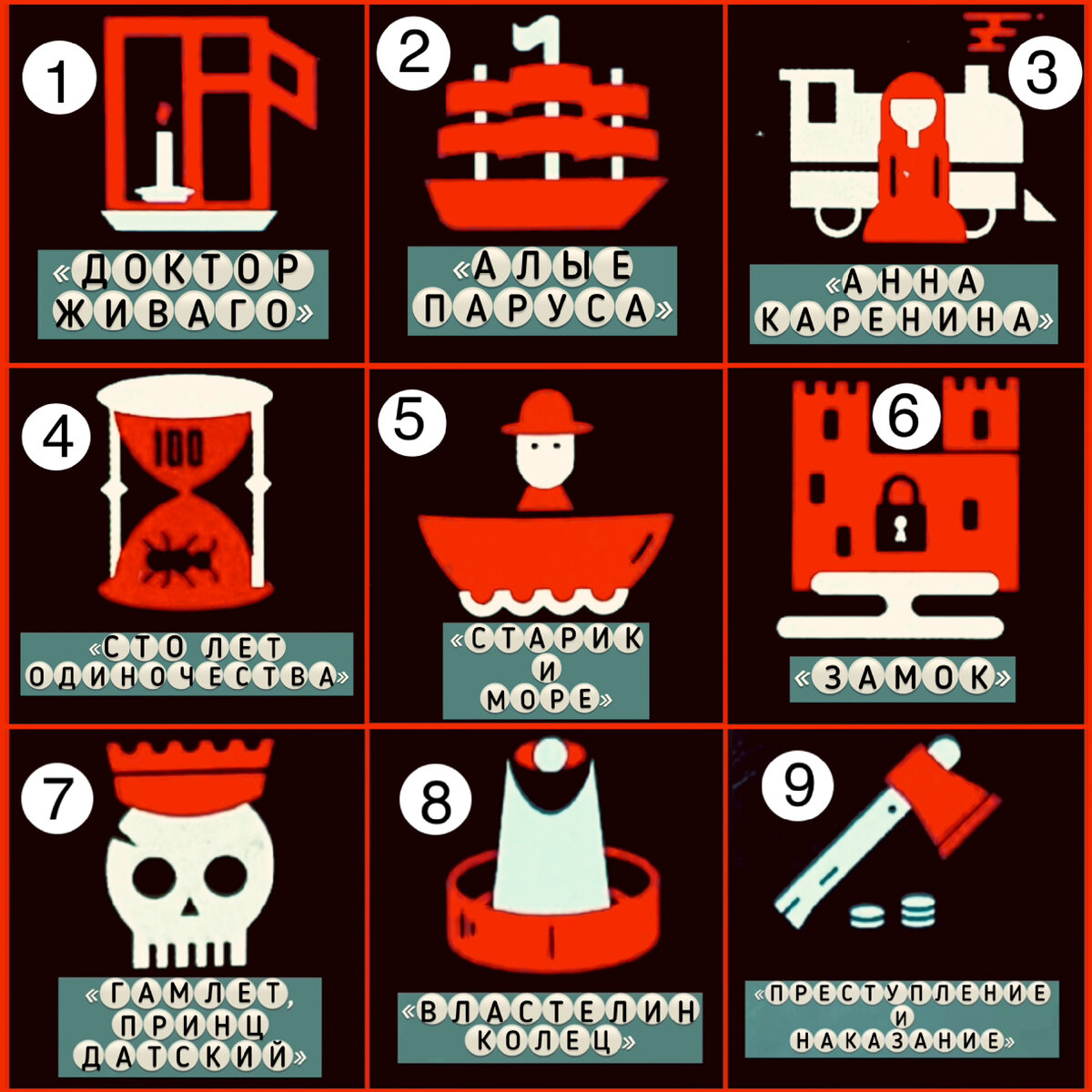 1

«ДОКТОР ЖИВАГО»

2

«АЛЫЕ ПАРУСА»

3

«АННА КАРЕНИНА»

4

100

«СТО ЛЕТ ОДИНОЧЕСТВА»

5

«СТАРИК И МОРЕ»

6

«ЗАМОК»

7

«ГАМЛЕТ, ПРИНЦ ДАТСКИЙ»

8

«ВЛАСТЕЛИН КОЛЕЦ»

9

«ПРЕСТУПЛЕНИЕ И НАКАЗАНИЕ»