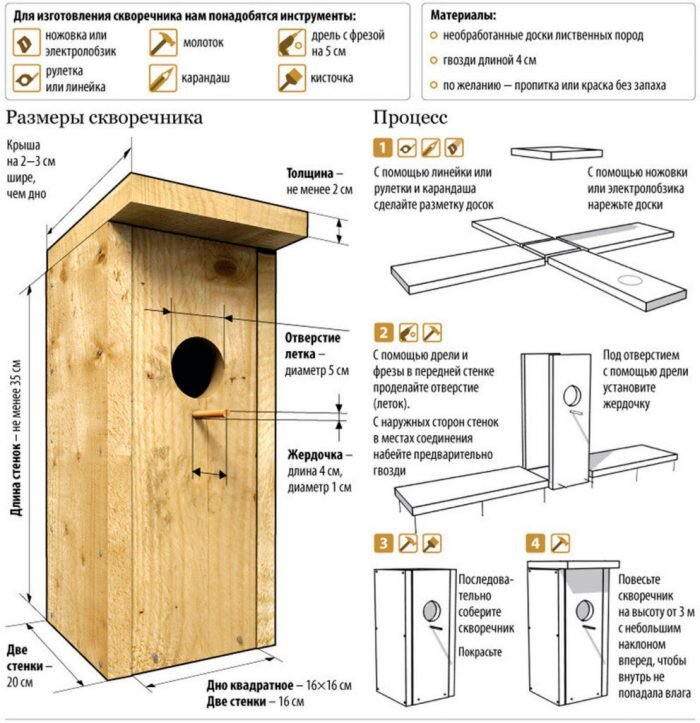 Для изготовления скворечника нам понадобятся инструменты:

ножовка или электролобзик

молоток

дрель с фрезой на 5 см

рулетка или линейка

карандаш

кисточка

Материалы:

необработанные доски лиственных пород

гвозди длиной 4 см

по желанию — пропитка или краска без запаха

Размеры скворечника

Крыша на 2–3 см шире, чем дно

Толщина – не менее 2 см

Отверстие летка – диаметр 5 см

Жердочка – длина 4 см, диаметр 1 см

Длина стенок – не менее 35 см

Две стенки – 20 см

Дно квадратное – 16×16 см
Две стенки – 16 см

Процесс

1

С помощью линейки или рулетки и карандаша сделайте разметку досок

С помощью ножовки или электролобзика нарежьте доски

2

С помощью дрели и фрезы в передней стенке проделайте отверстие (леток).

С наружных сторон стенок в местах соединения набейте предварительно гвозди

Под отверстием с помощью дрели установите жердочку

3

Последовательно соберите скворечник

Покрасьте

4

Повесьте скворечник на высоту от 3 м с небольшим наклоном вперед, чтобы внутрь не попадала влага