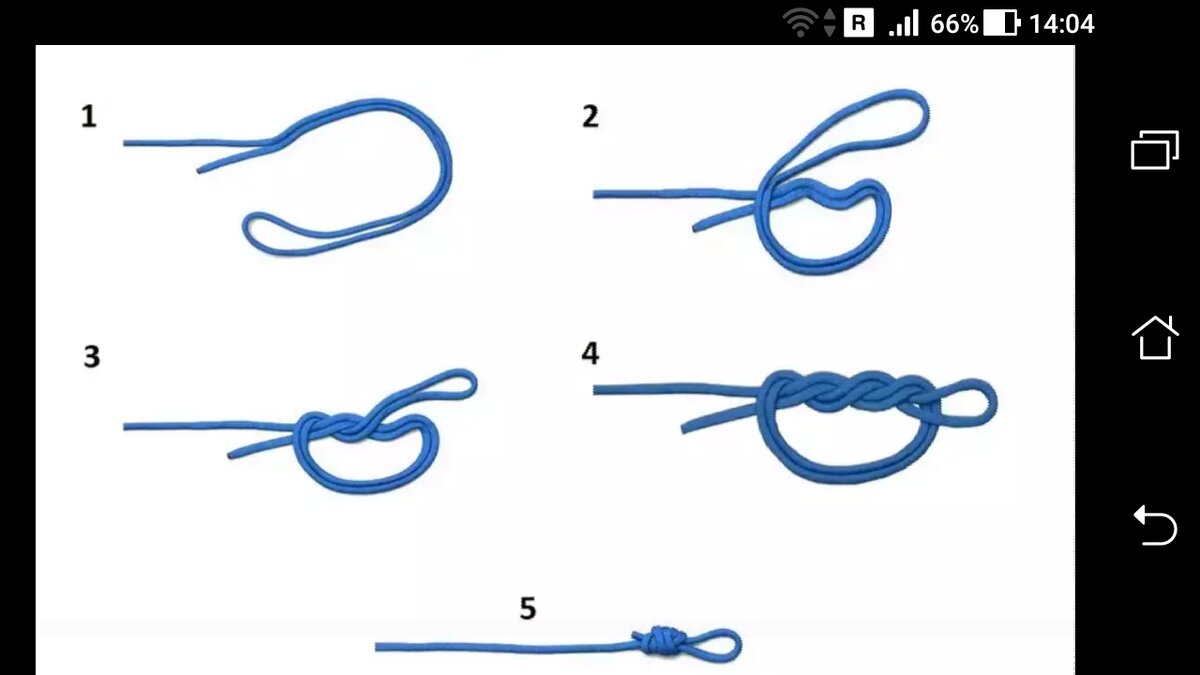 R 66% 14:04

1

2

3

4

5