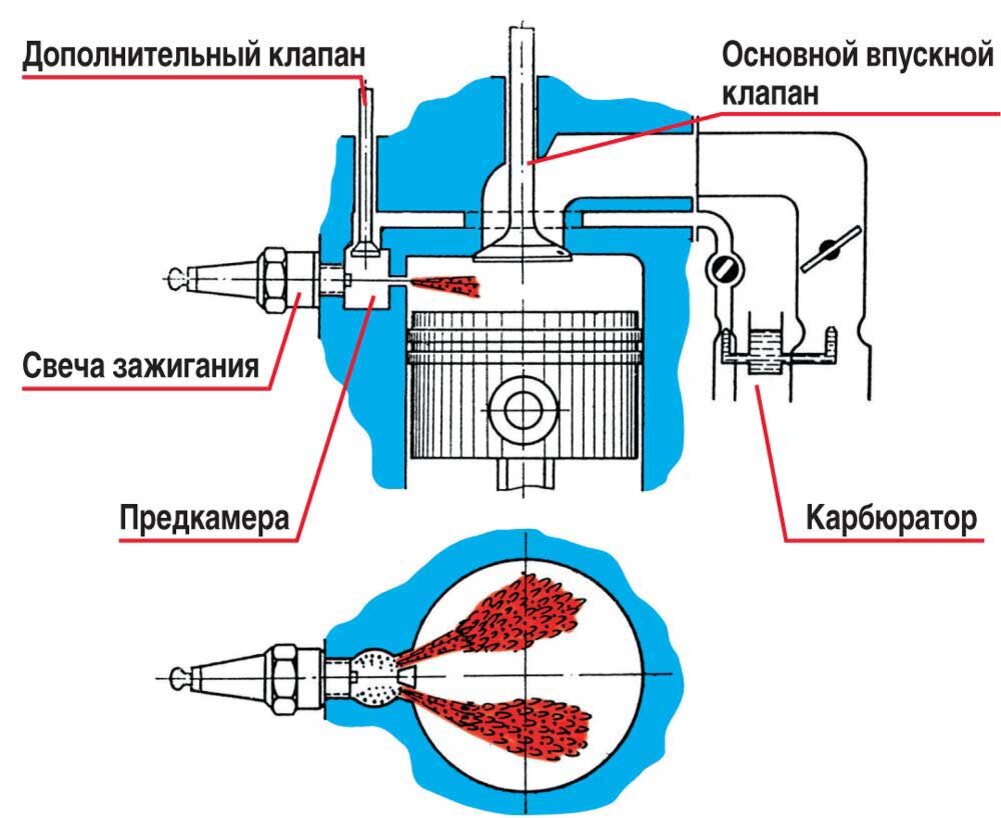 Дополнительный клапан

Основной впускной клапан

Свеча зажигания

Предкамера

Карбюратор