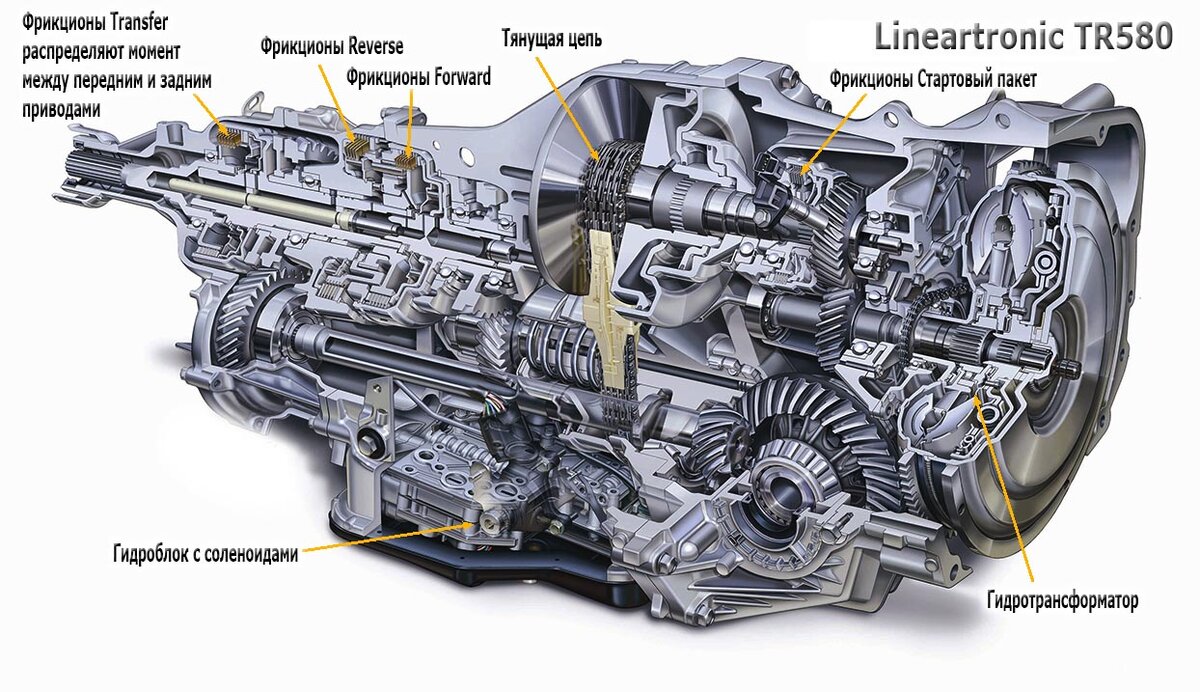 Фрикционы Transfer распределяют момент между передним и задним приводами

Фрикционы Reverse

Фрикционы Forward

Тянущая цепь

Lineartronic TR580

Фрикционы Стартовый пакет

Гидроблок с соленоидами

Гидротрансформатор