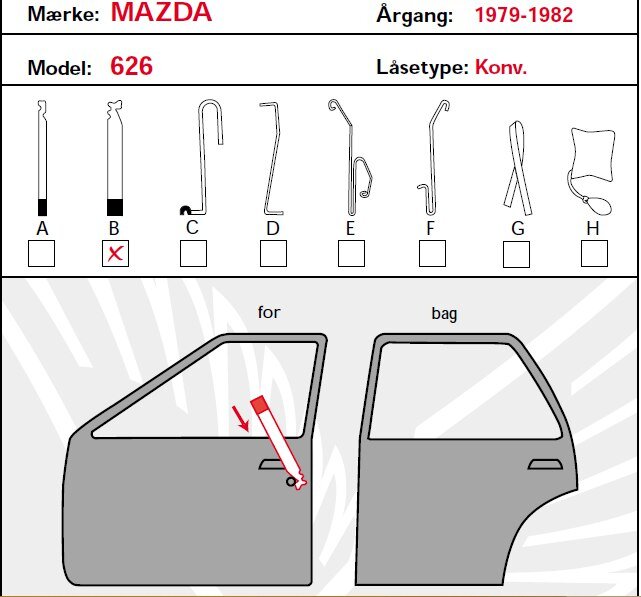 Mærke: MAZDA

Årgang: 1979-1982

Model: 626

Låsetype: Konv.

A B C D E F G H

X

for

bag