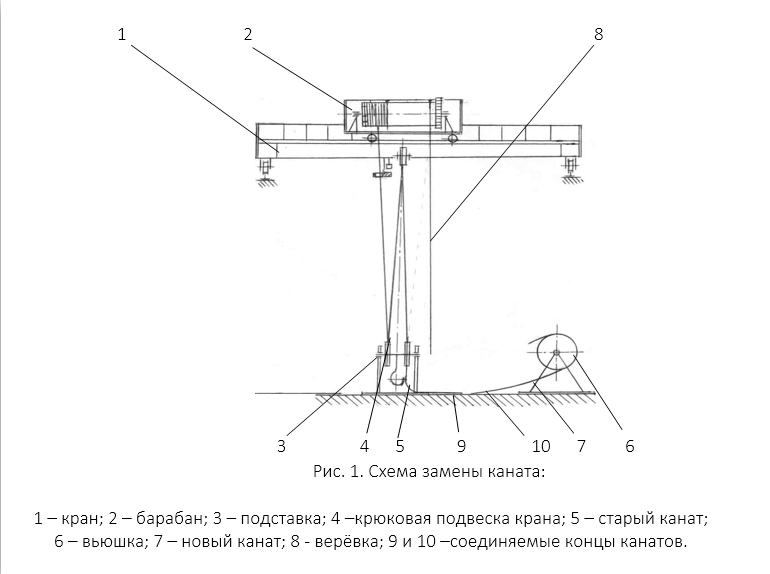 1 2 8

3 4 5 9 10 7 6

Рис. 1. Схема замены каната:

1 – кран; 2 – барабан; 3 – подставка; 4 –крюковая подвеска крана; 5 – старый канат; 6 – вьюшка; 7 – новый канат; 8 - верёвка; 9 и 10 –соединяемые концы канатов.