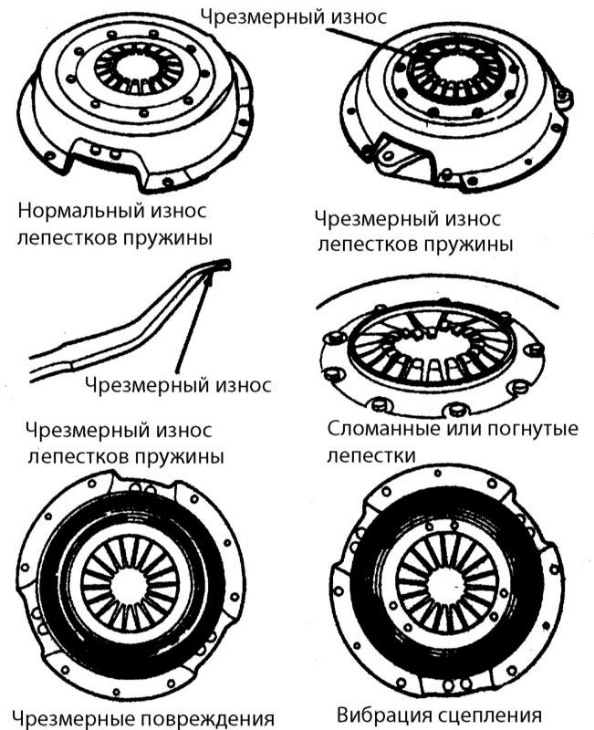 Чрезмерный износ

Нормальный износ лепестков пружины

Чрезмерный износ лепестков пружины

Чрезмерный износ

Чрезмерный износ лепестков пружины

Сломанные или погнутые лепестки

Чрезмерные повреждения

Вибрация сцепления