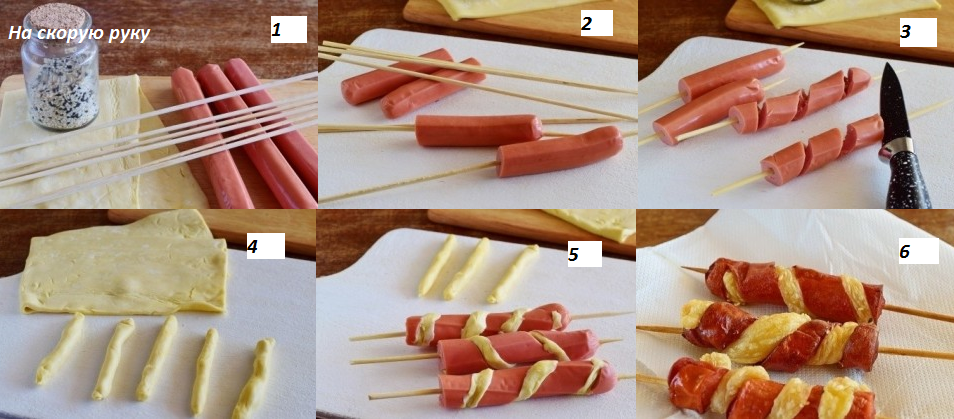 На скорую руку
1
2
3
4
5
6