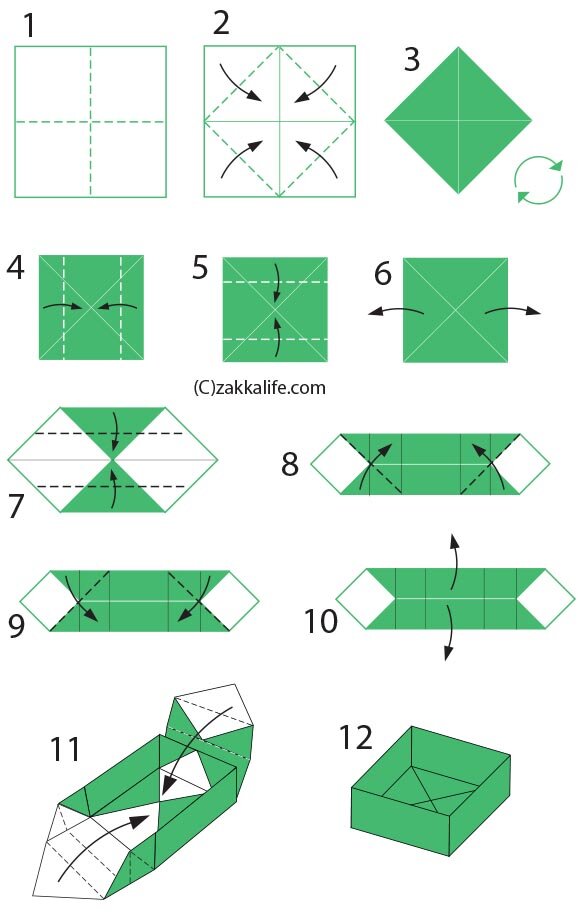 1
2
3
4
5
6
(C)zakkalife.com
7
8
9
10
11
12