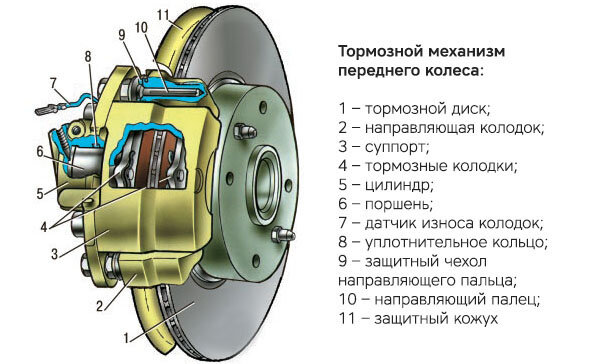 11
10
9
8
7
6
5
4
3
2
1

Тормозной механизм переднего колеса:

1 – тормозной диск;
2 – направляющая колодок;
3 – суппорт;
4 – тормозные колодки;
5 – цилиндр;
6 – поршень;
7 – датчик износа колодок;
8 – уплотнительное кольцо;
9 – защитный чехол направляющего пальца;
10 – направляющий палец;
11 – защитный кожух