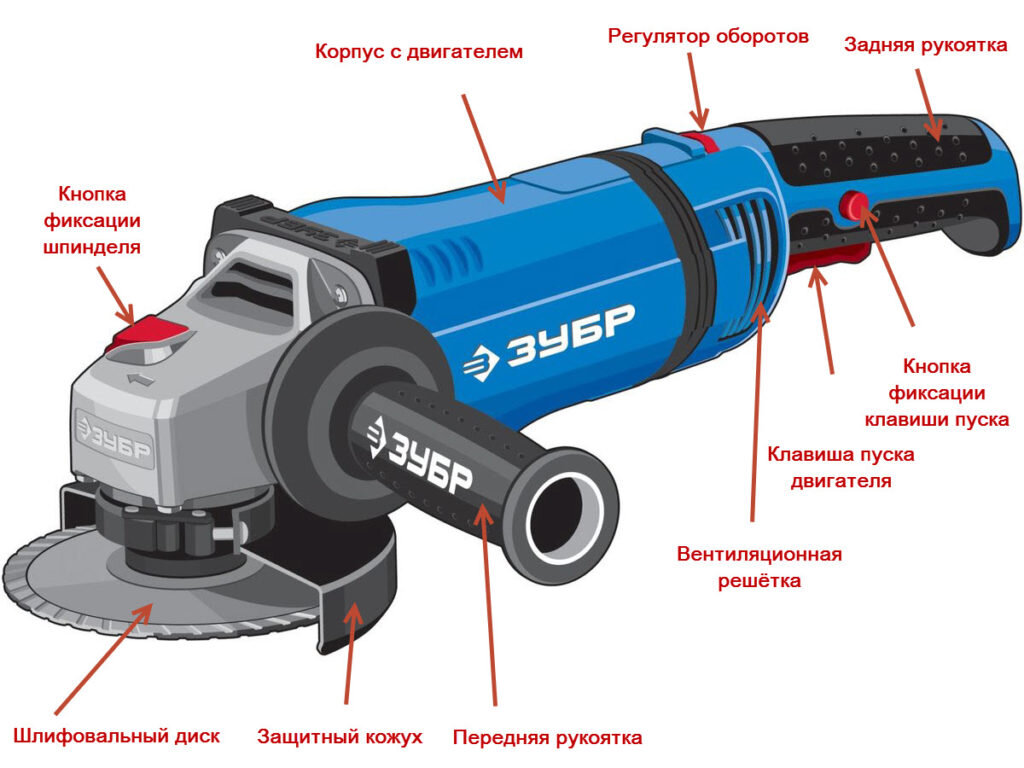 Корпус с двигателем

Регулятор оборотов

Задняя рукоятка

Кнопка фиксации шпинделя

ЗУБР

ЗУБР

ЗУБР

Кнопка фиксации клавиши пуска

Клавиша пуска двигателя

Вентиляционная решётка

Шлифовальный диск

Защитный кожух

Передняя рукоятка