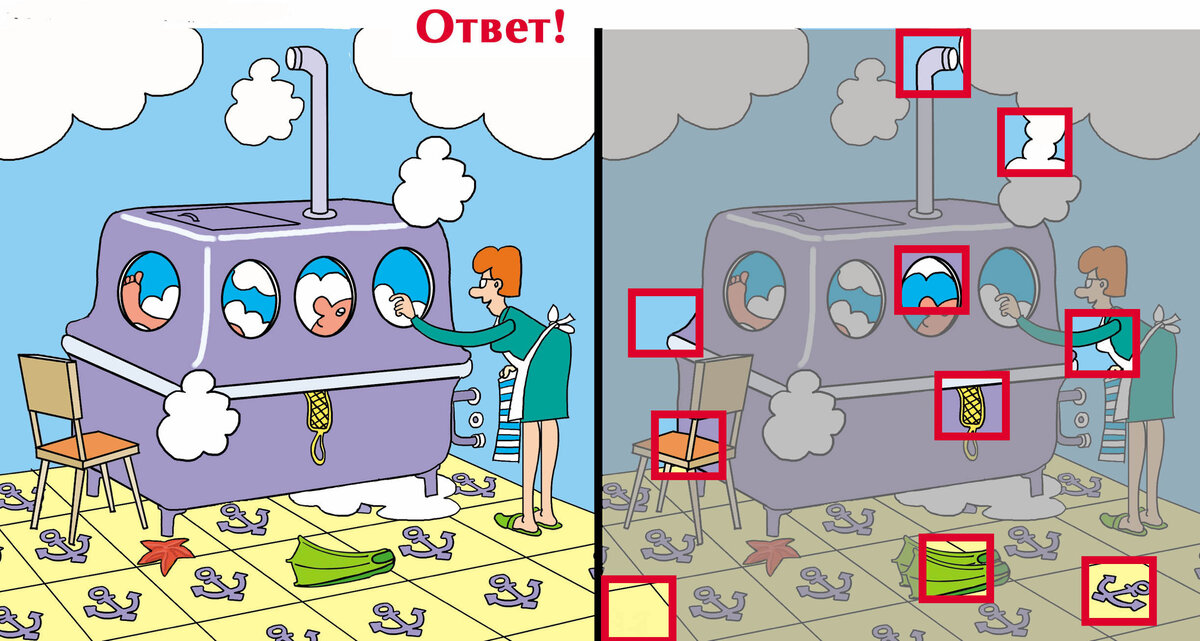 Ответ!