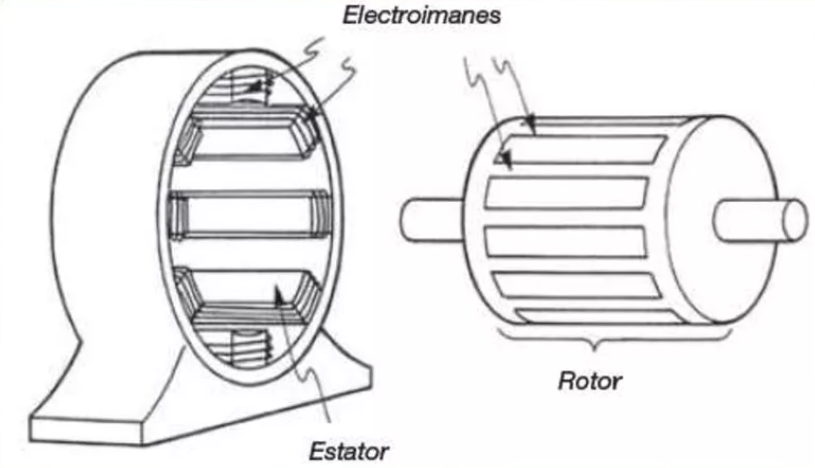 Electroimanes

Rotor

Estator