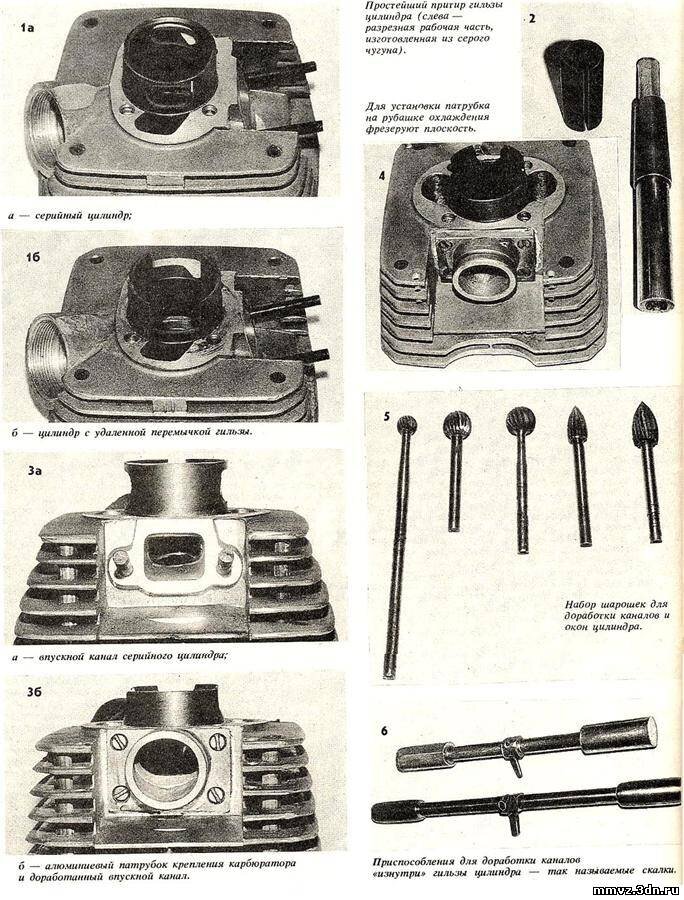 1а

а — серийный цилиндр;

1б

б — цилиндр с удаленной перемычкой гильзы.

3а

а — впускной канал серийного цилиндра;

3б

б — алюминиевый патрубок крепления карбюратора и доработанный впускной канал.

Простейший притир гильзы цилиндра (слева — разрезная рабочая часть, изготовленная из серого чугуна).

2

Для установки патрубка на рубашке охлаждения фрезеруют плоскость.

4

5

Набор шарошек для доработки каналов и окон цилиндра.

6

Приспособления для доработки каналов «изнутри» гильзы цилиндра — так называемые скалки.

mmvz.3dn.ru