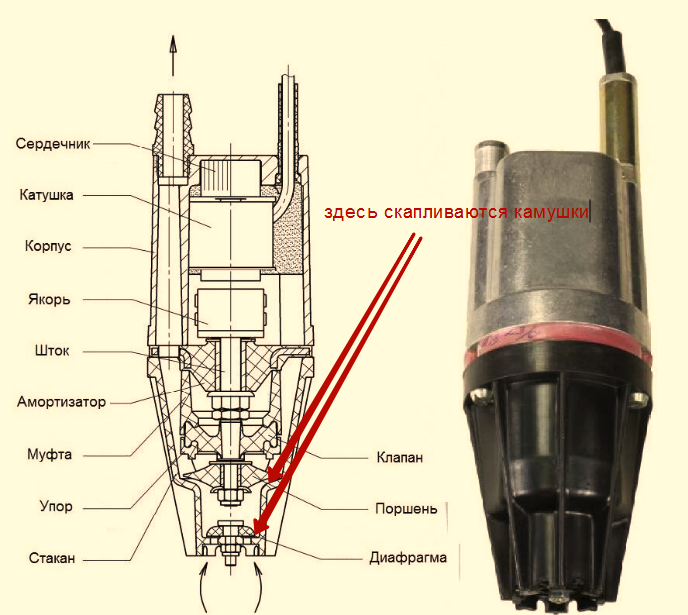 Сердечник
Катушка
Корпус
Якорь
Шток
Амортизатор
Муфта
Упор
Стакан

здесь скапливаются камушки

Клапан
Поршень
Диафрагма