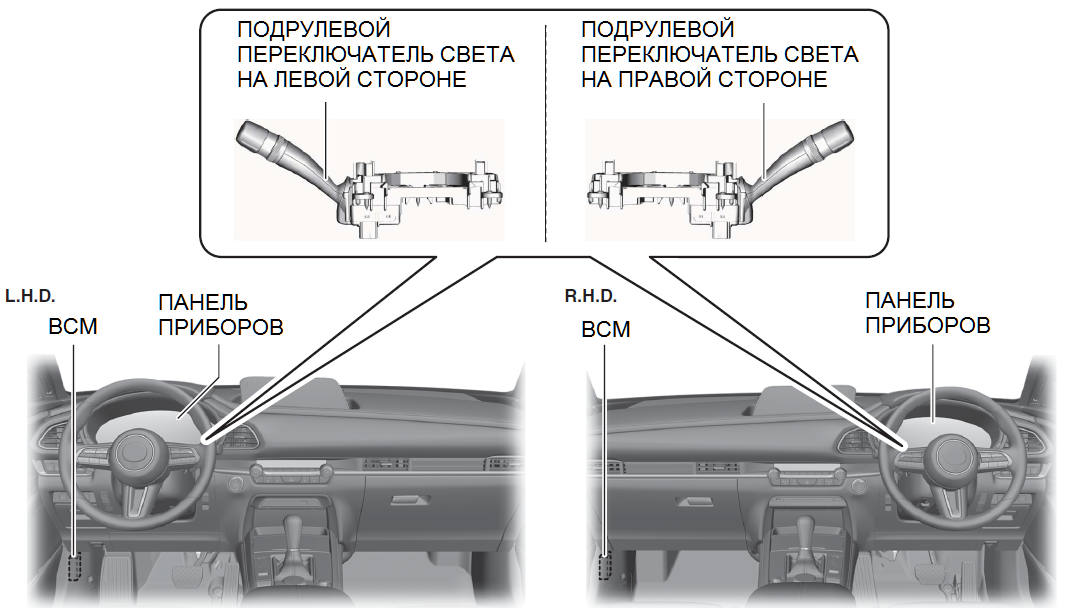 ПОДРУЛЕВОЙ ПЕРЕКЛЮЧАТЕЛЬ СВЕТА НА ЛЕВОЙ СТОРОНЕ

ПОДРУЛЕВОЙ ПЕРЕКЛЮЧАТЕЛЬ СВЕТА НА ПРАВОЙ СТОРОНЕ

L.H.D.

BCM

ПАНЕЛЬ ПРИБОРОВ

R.H.D.

BCM

ПАНЕЛЬ ПРИБОРОВ