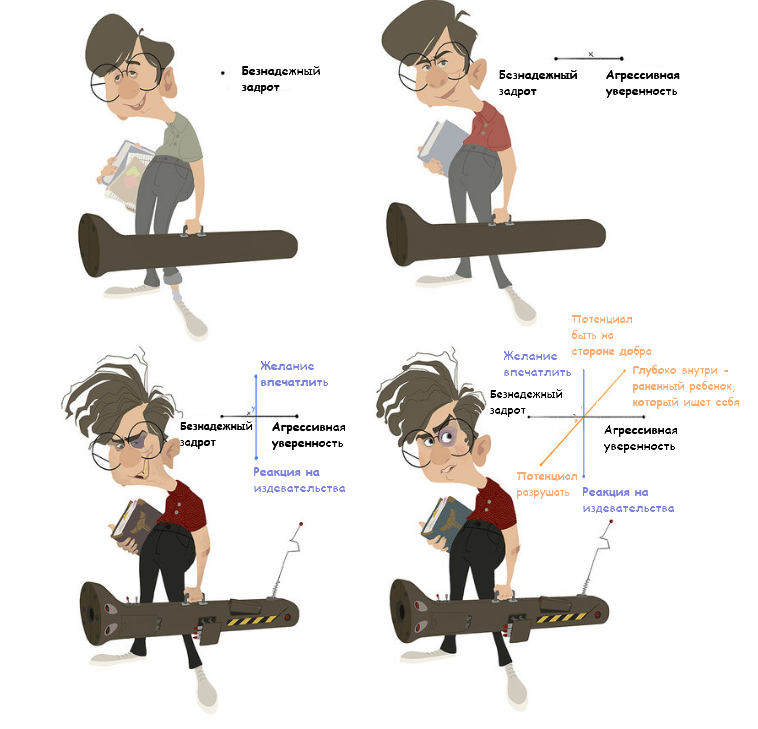 Безнадежный задрот

Безнадежный задрот

Агрессивная уверенность

Желание впечатлить

Безнадежный задрот

Агрессивная уверенность

Реакция на издевательства

Потенциал быть на стороне добра

Желание впечатлить

Глубоко внутри - раненный ребенок, который ищет себя

Безнадежный задрот

Агрессивная уверенность

Потенциал разрушать

Реакция на издевательства