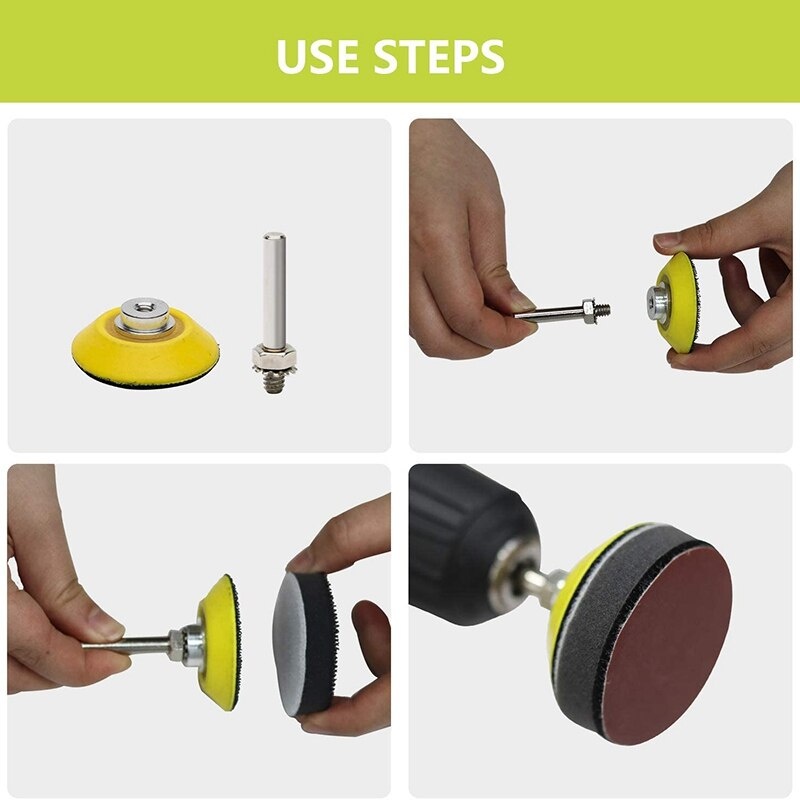 USE STEPS