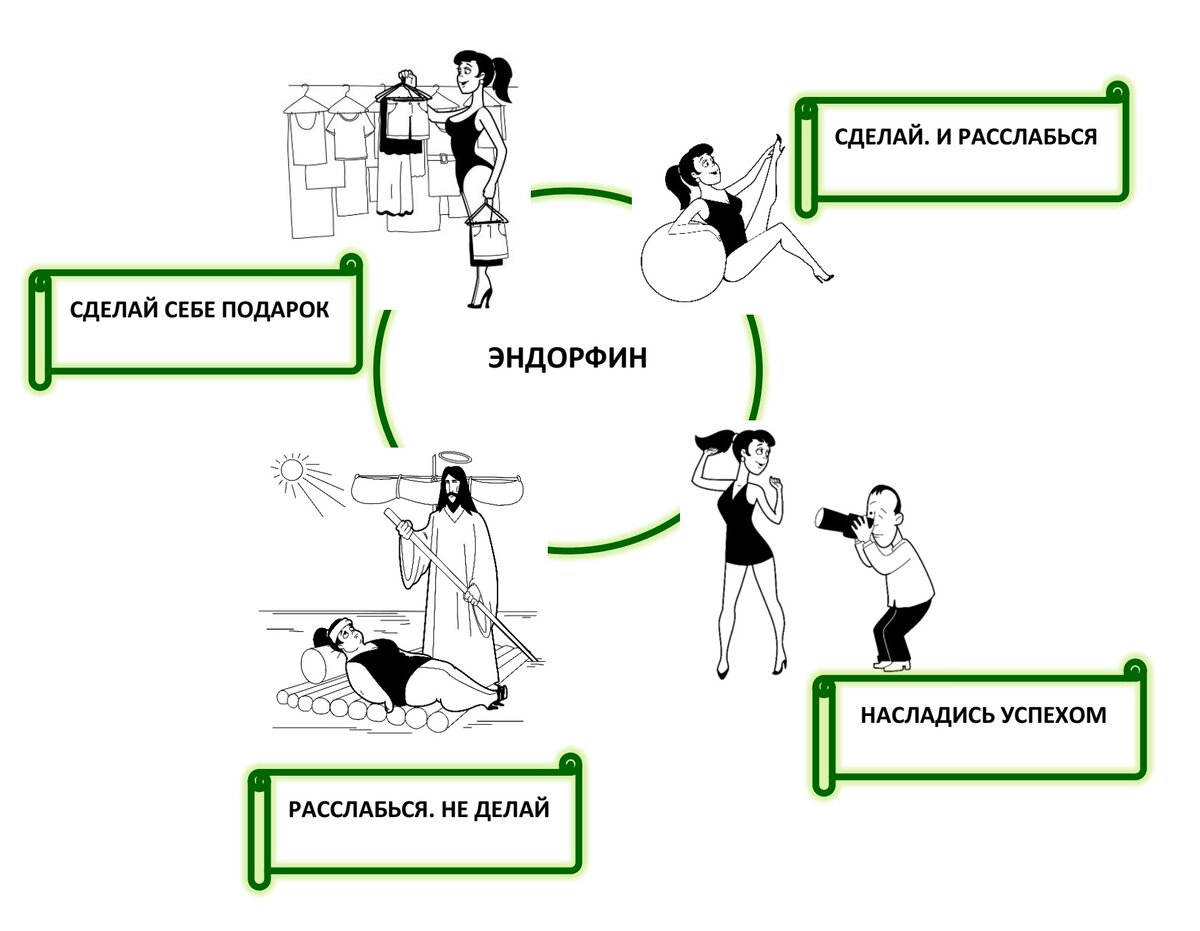 СДЕЛАЙ. И РАССЛАБЬСЯ

СДЕЛАЙ СЕБЕ ПОДАРОК

ЭНДОРФИН

НАСЛАДИСЬ УСПЕХОМ

РАССЛАБЬСЯ. НЕ ДЕЛАЙ