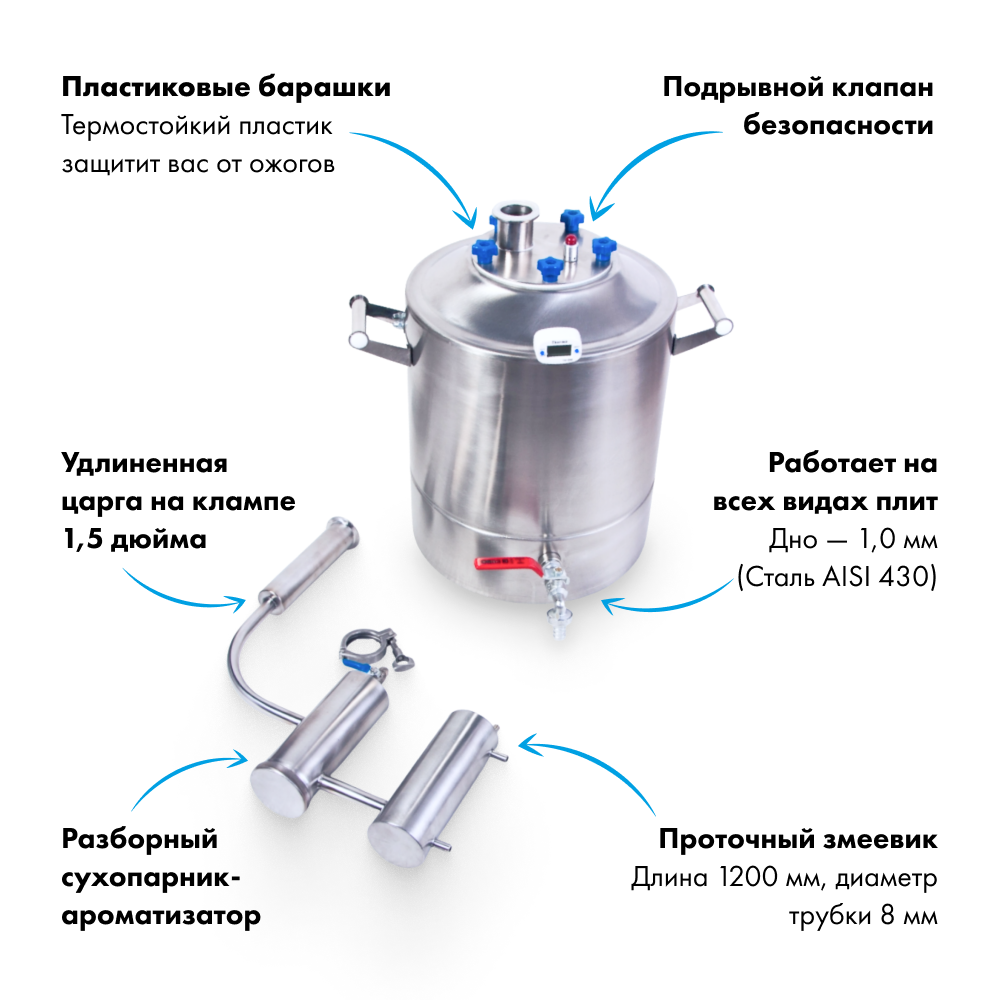 Пластиковые барашки
Термостойкий пластик защитит вас от ожогов

Подрывной клапан безопасности

Удлиненная царга на клампе 1,5 дюйма

Работает на всех видах плит
Дно — 1,0 мм (Сталь AISI 430)

Разборный сухопарник-ароматизатор

Проточный змеевик
Длина 1200 мм, диаметр трубки 8 мм