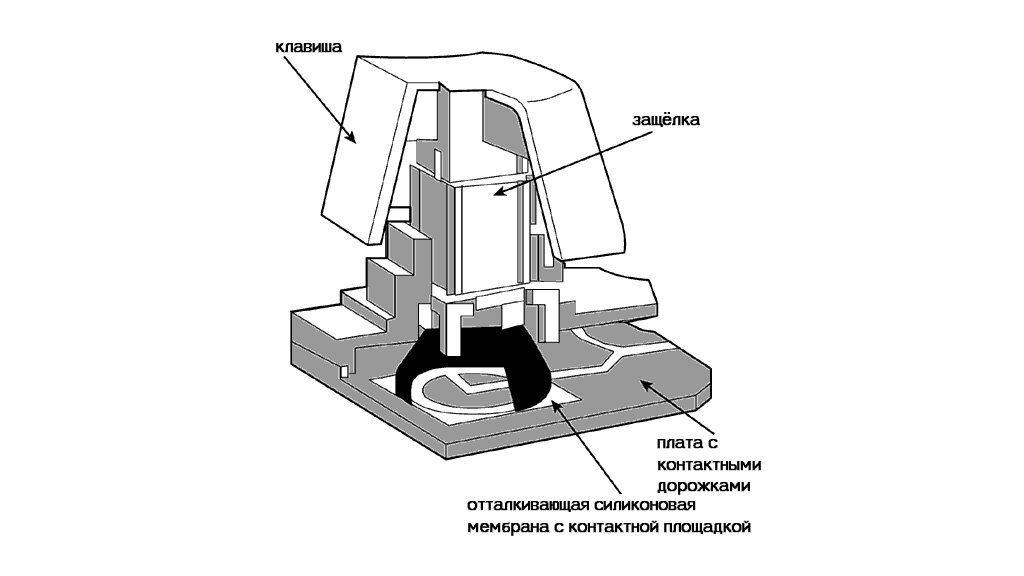 клавиша

защёлка

плата с контактными дорожками

отталкивающая силиконовая мембрана с контактной площадкой