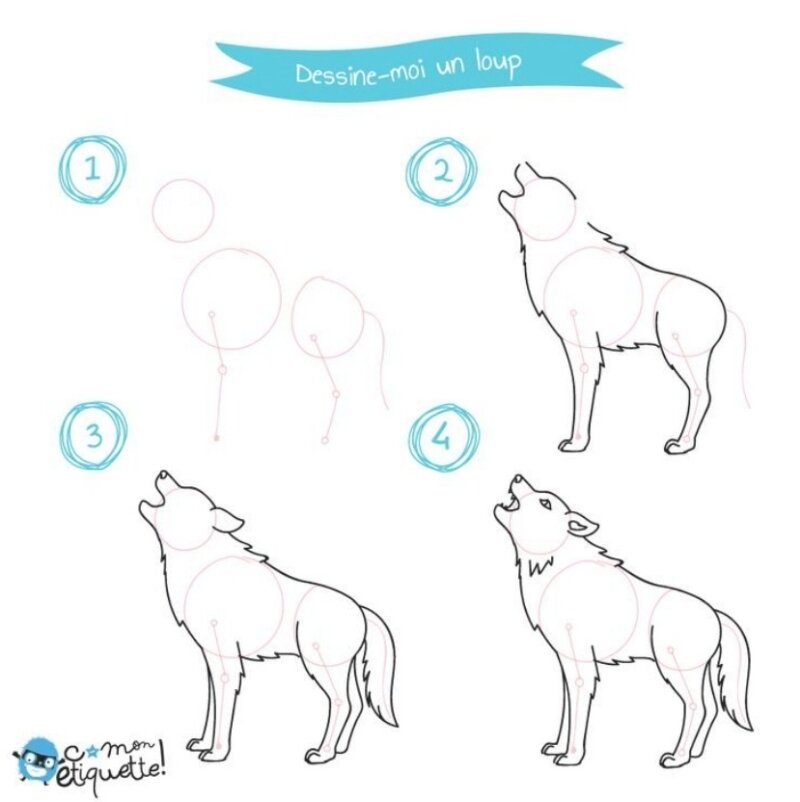 Dessine-moi un loup

1

2

3

4

C mon étiquette!