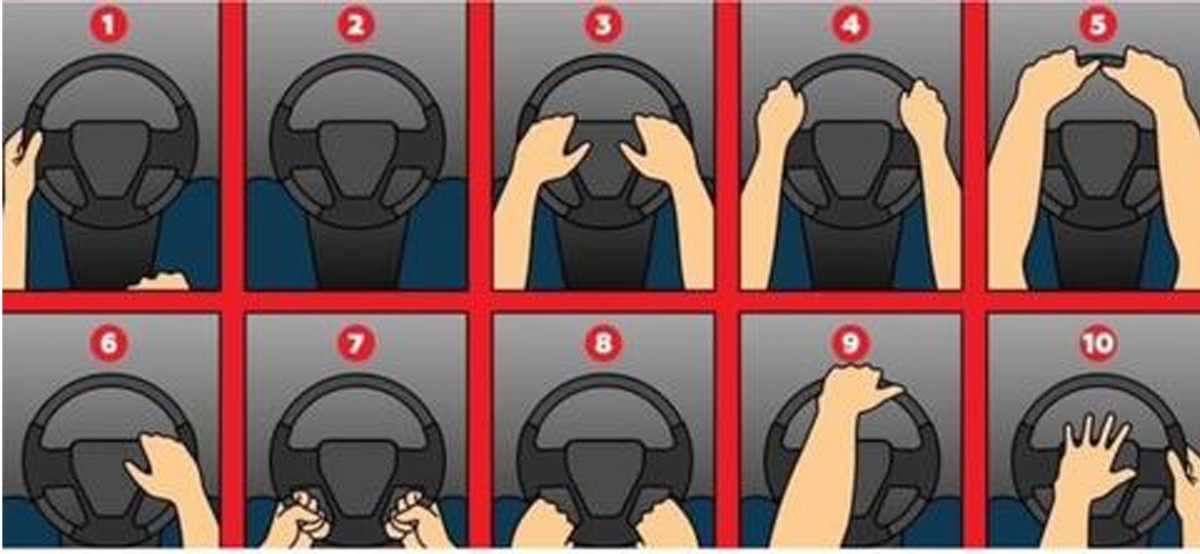 1
2
3
4
5
6
7
8
9
10