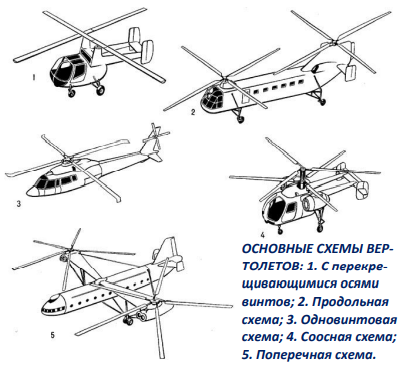 1

2

3

4

5

ОСНОВНЫЕ СХЕМЫ ВЕРТОЛЕТОВ: 1. С перекрещивающимися осями винтов; 2. Продольная схема; 3. Одновинтовая схема; 4. Соосная схема; 5. Поперечная схема.