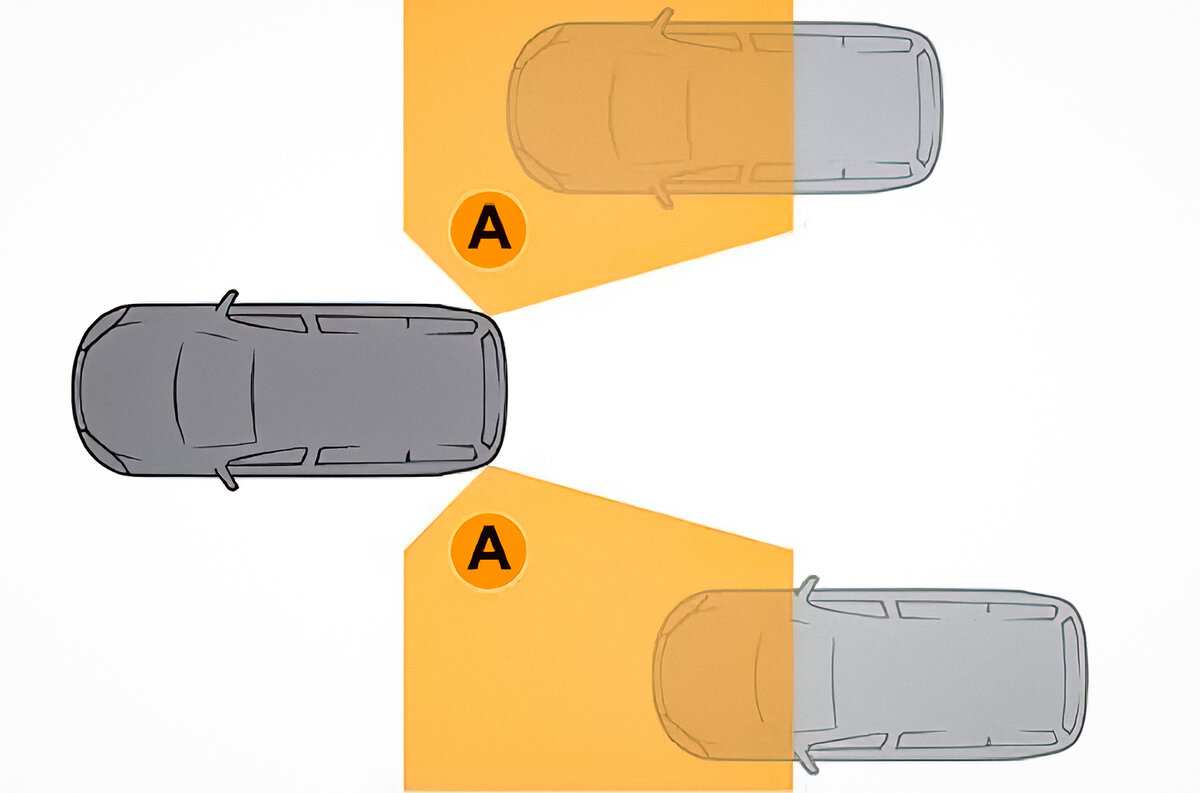 A

A