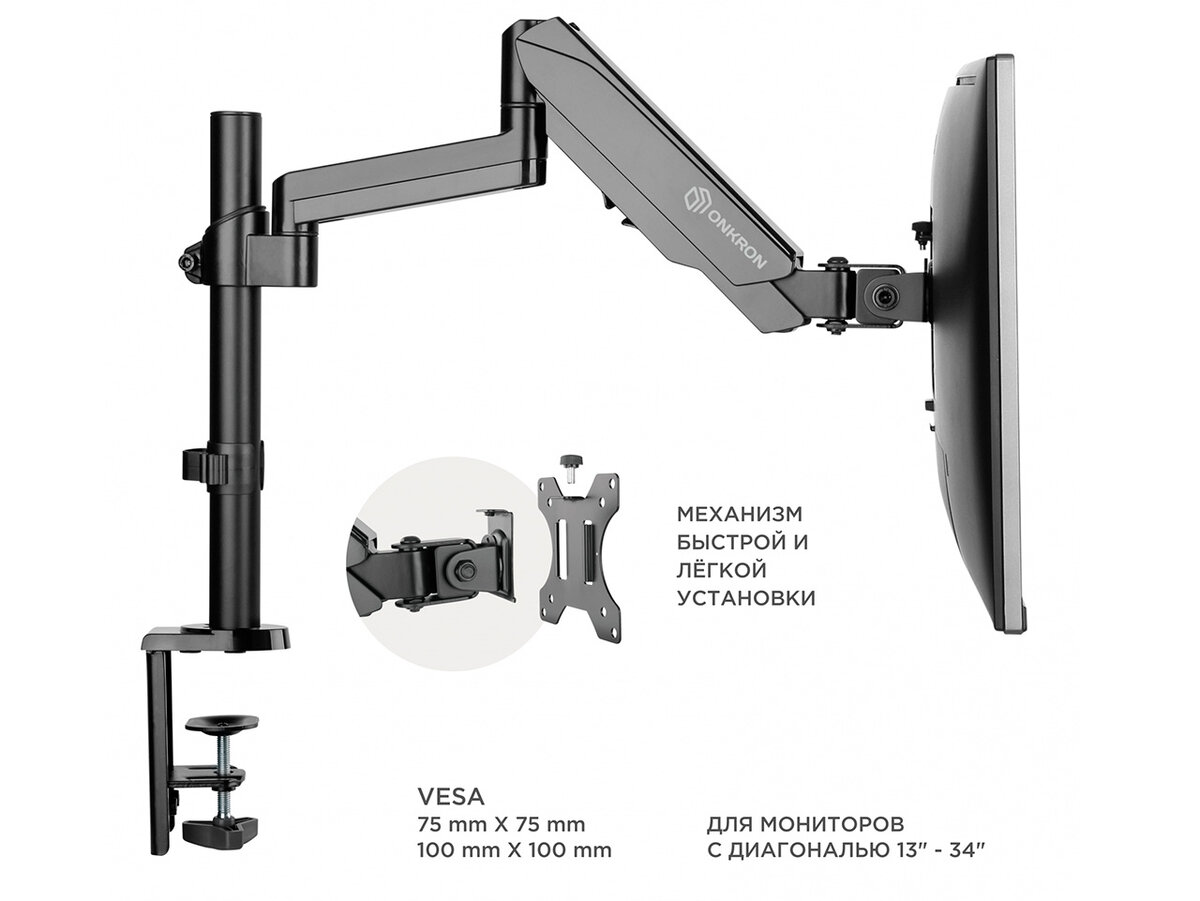 ONKRON

МЕХАНИЗМ БЫСТРОЙ И ЛЁГКОЙ УСТАНОВКИ

VESA
75 mm X 75 mm
100 mm X 100 mm

ДЛЯ МОНИТОРОВ С ДИАГОНАЛЬЮ 13" - 34"