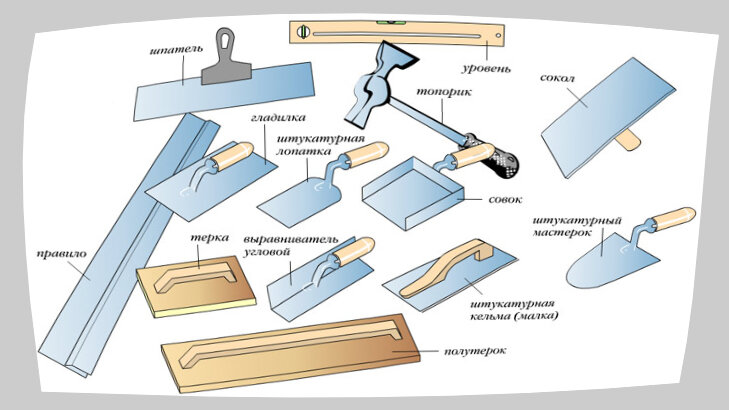 шпатель

уровень

топорик

сокол

гладилка

штукатурная лопатка

совок

штукатурный мастерок

правило

терка

выравниватель угловой

штукатурная кельма (малка)

полутерок