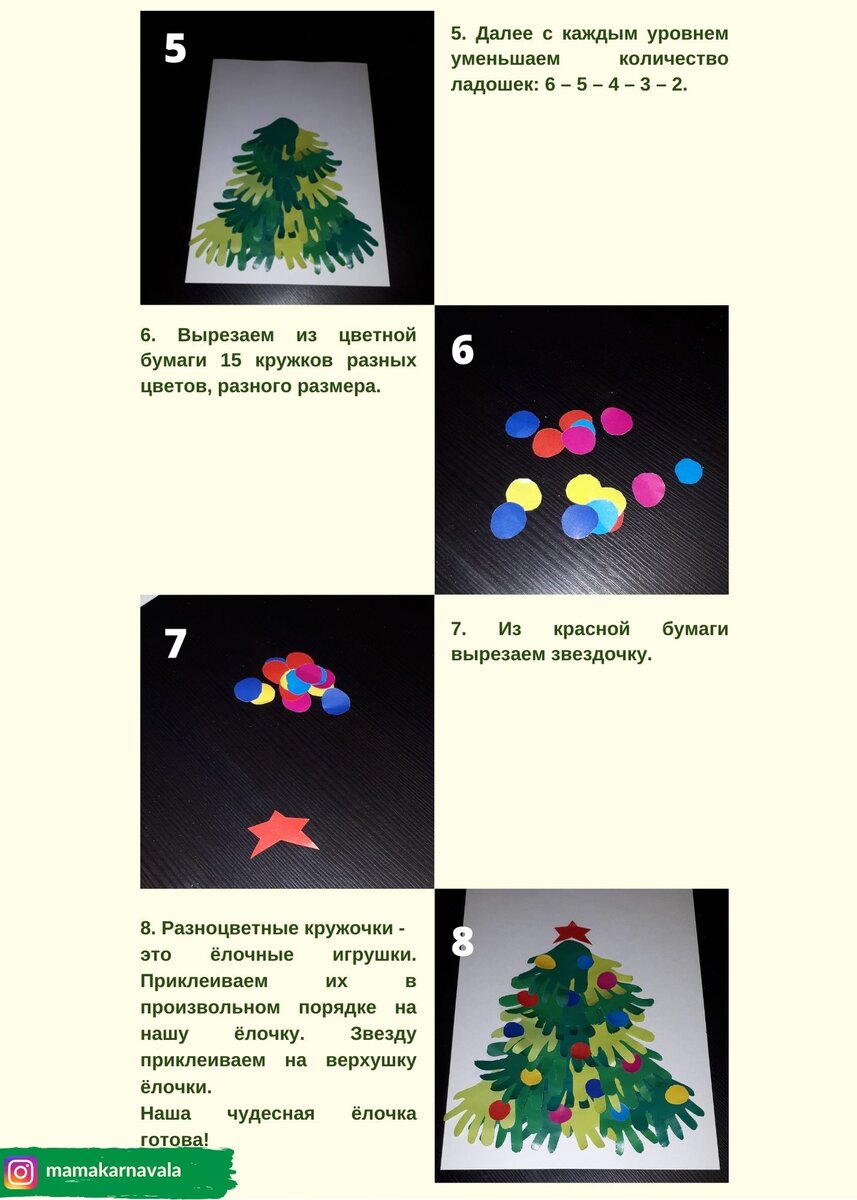 5

5. Далее с каждым уровнем уменьшаем количество ладошек: 6 – 5 – 4 – 3 – 2.

6. Вырезаем из цветной бумаги 15 кружков разных цветов, разного размера.

6

7

7. Из красной бумаги вырезаем звездочку.

8. Разноцветные кружочки - это ёлочные игрушки. Приклеиваем их в произвольном порядке на нашу ёлочку. Звезду приклеиваем на верхушку ёлочки.
Наша чудесная ёлочка готова!

8

mamakarnavala