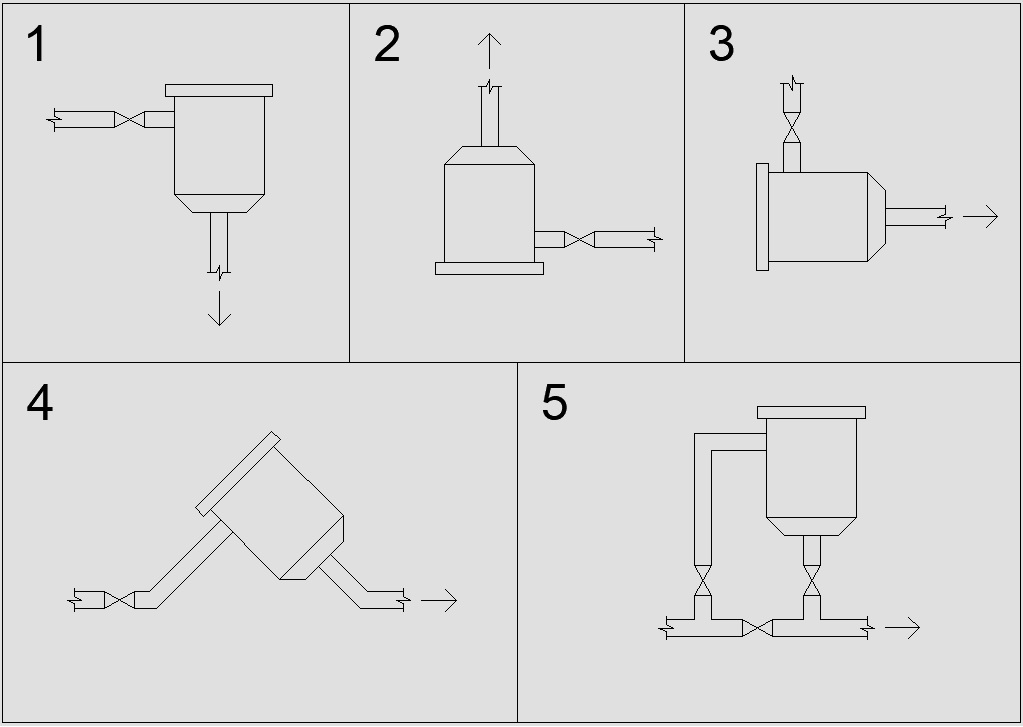 1

2

3

4

5