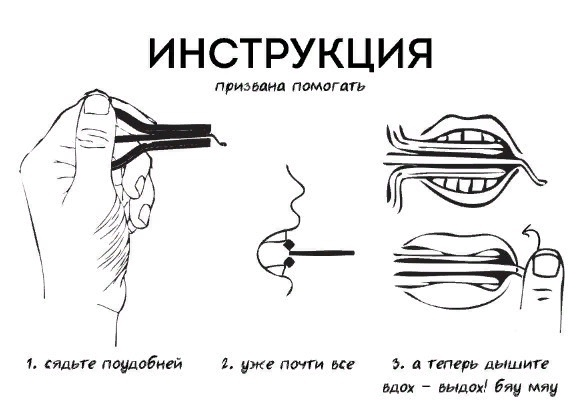 ИНСТРУКЦИЯ
призвана помогать

1. сядьте поудобней

2. уже почти все

3. а теперь дышите вдох – выдох! бяу мяу