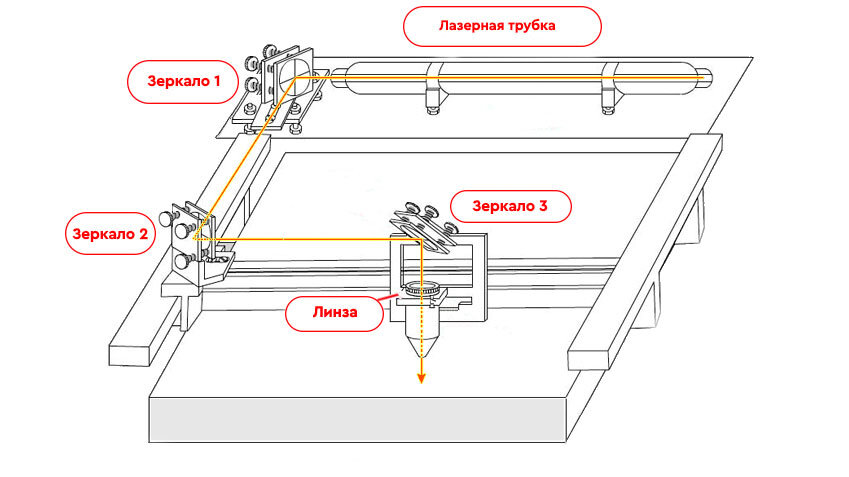 Лазерная трубка

Зеркало 1

Зеркало 3

Зеркало 2

Линза