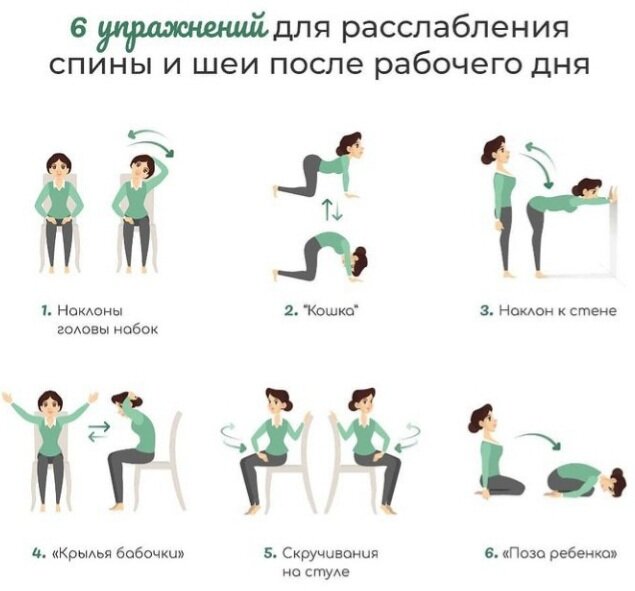 6 упражнений для расслабления спины и шеи после рабочего дня

1. Наклоны головы набок

2. "Кошка"

3. Наклон к стене

4. «Крылья бабочки»

5. Скручивания на стуле

6. «Поза ребенка»