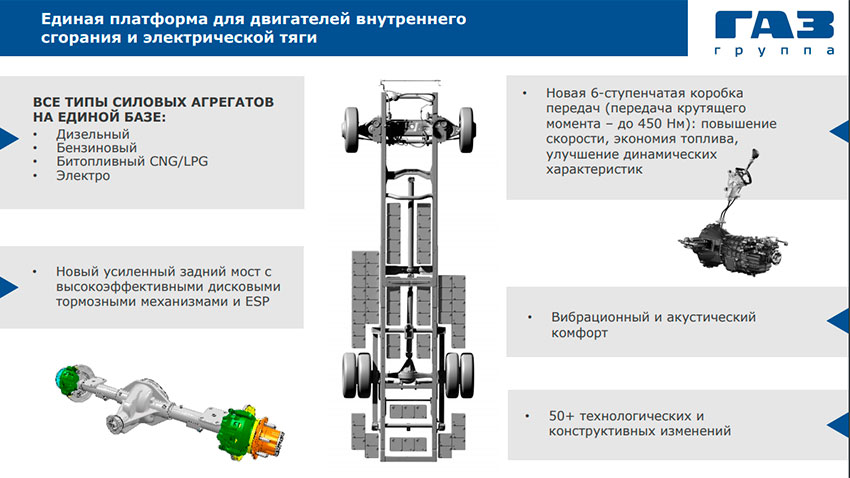 Единая платформа для двигателей внутреннего сгорания и электрической тяги

ГАЗ
группа

ВСЕ ТИПЫ СИЛОВЫХ АГРЕГАТОВ НА ЕДИНОЙ БАЗЕ:
• Дизельный
• Бензиновый
• Битопливный CNG/LPG
• Электро

• Новый усиленный задний мост с высокоэффективными дисковыми тормозными механизмами и ESP

• Новая 6-ступенчатая коробка передач (передача крутящего момента – до 450 Нм): повышение скорости, экономия топлива, улучшение динамических характеристик

• Вибрационный и акустический комфорт

• 50+ технологических и конструктивных изменений