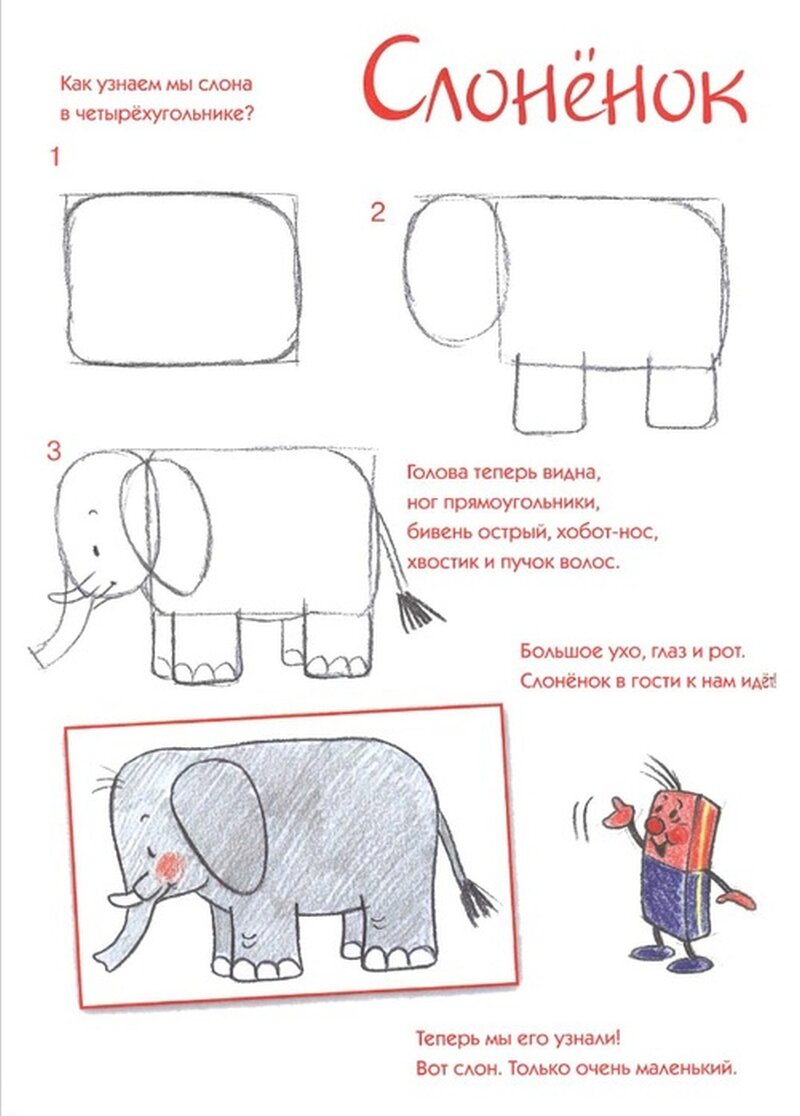 Как узнаем мы слона
в четырёхугольнике?

Слонёнок

1

2

3

Голова теперь видна,
ног прямоугольники,
бивень острый, хобот-нос,
хвостик и пучок волос.

Большое ухо, глаз и рот.
Слонёнок в гости к нам идёт!

Теперь мы его узнали!
Вот слон. Только очень маленький.