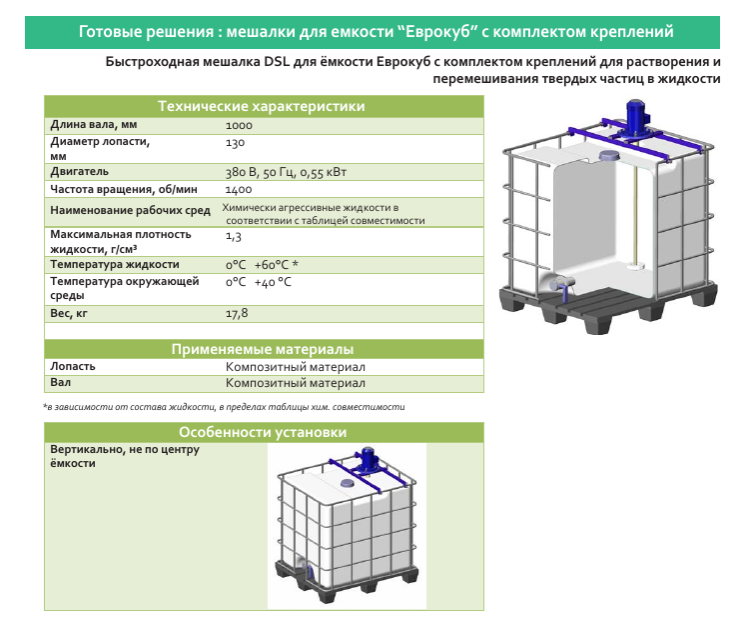 Готовые решения : мешалки для емкости “Еврокуб” с комплектом креплений

Быстроходная мешалка DSL для ёмкости Еврокуб с комплектом креплений для растворения и перемешивания твердых частиц в жидкости

| Технические характеристики | |
|---|---|
| Длина вала, мм | 1000 |
| Диаметр лопасти, мм | 130 |
| Двигатель | 380 В, 50 Гц, 0,55 кВт |
| Частота вращения, об/мин | 1400 |
| Наименование рабочих сред | Химически агрессивные жидкости в соответствии с таблицей совместимости |
| Максимальная плотность жидкости, г/см³ | 1,3 |
| Температура жидкости | 0°C +60°C * |
| Температура окружающей среды | 0°C +40 °C |
| Вес, кг | 17,8 |

| Применяемые материалы | |
|---|---|
| Лопасть | Композитный материал |
| Вал | Композитный материал |

*в зависимости от состава жидкости, в пределах таблицы хим. совместимости

Особенности установки

Вертикально, не по центру ёмкости