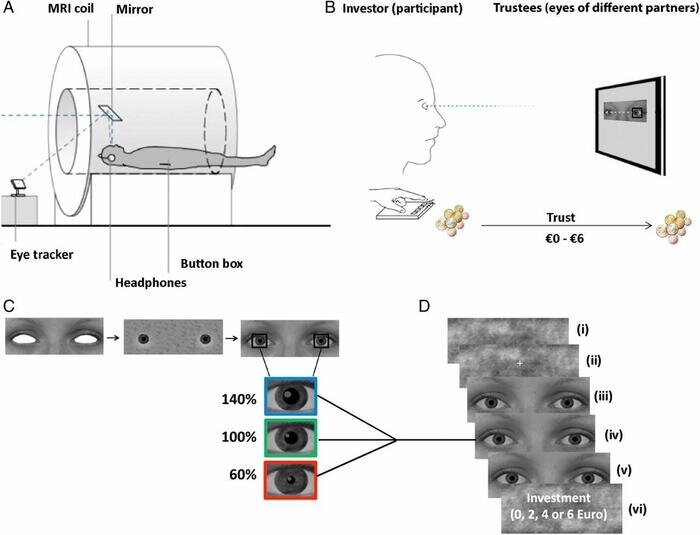 A
MRI coil
Mirror
Eye tracker
Headphones
Button box

B
Investor (participant)
Trustees (eyes of different partners)
Trust
€0 - €6

C
140%
100%
60%

D
(i)
(ii)
(iii)
(iv)
(v)
Investment
(0, 2, 4 or 6 Euro)
(vi)