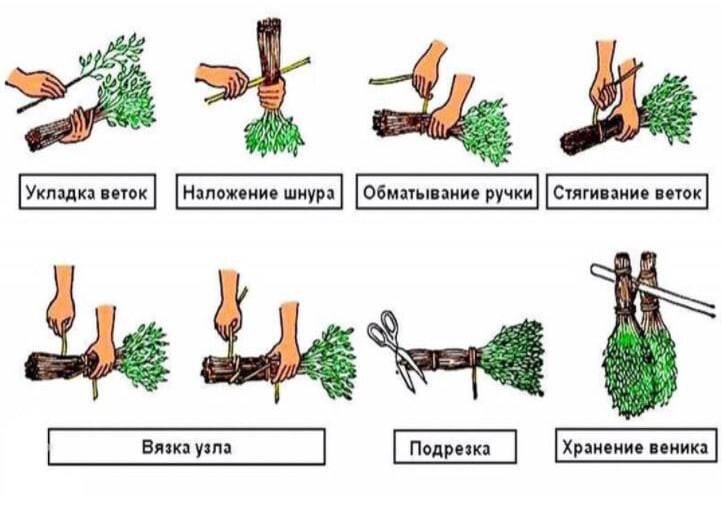 Укладка веток

Наложение шнура

Обматывание ручки

Стягивание веток

Вязка узла

Подрезка

Хранение веника