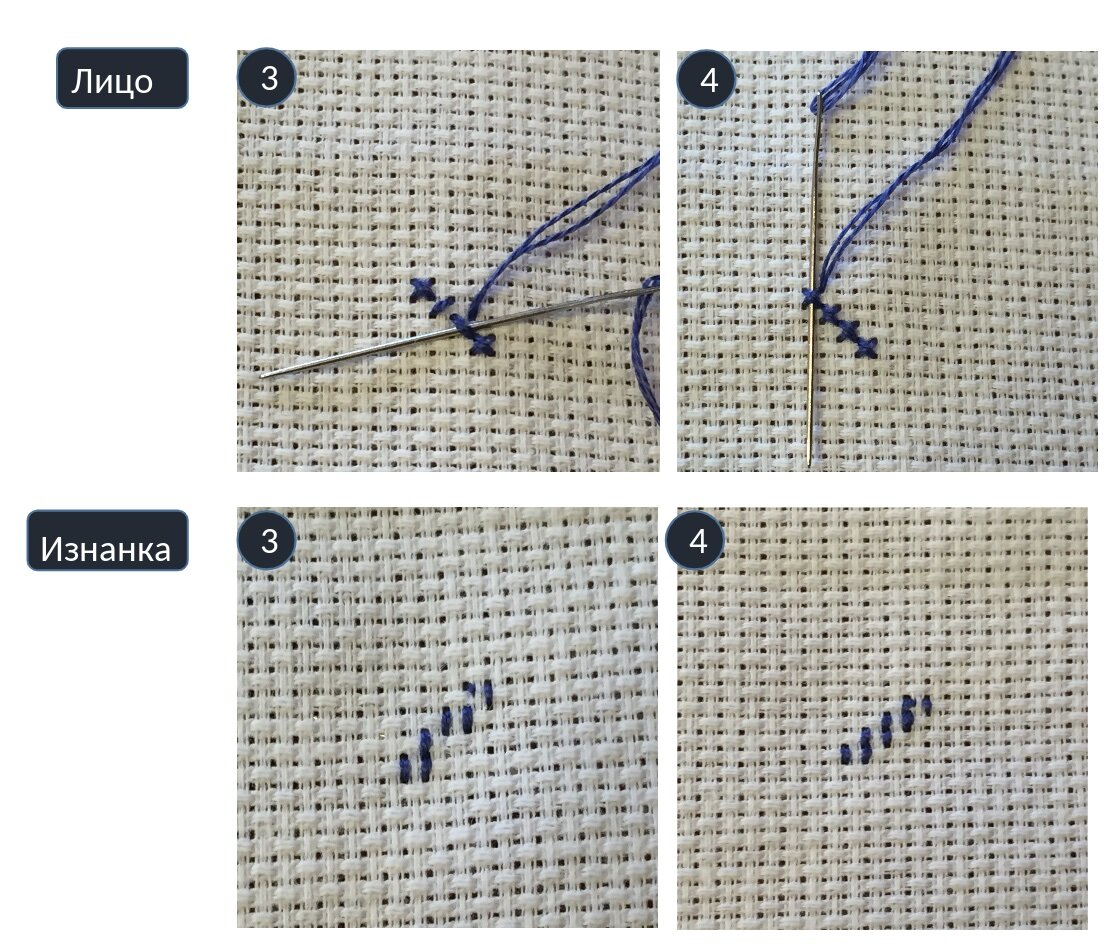 Лицо

3

4

Изнанка

3

4