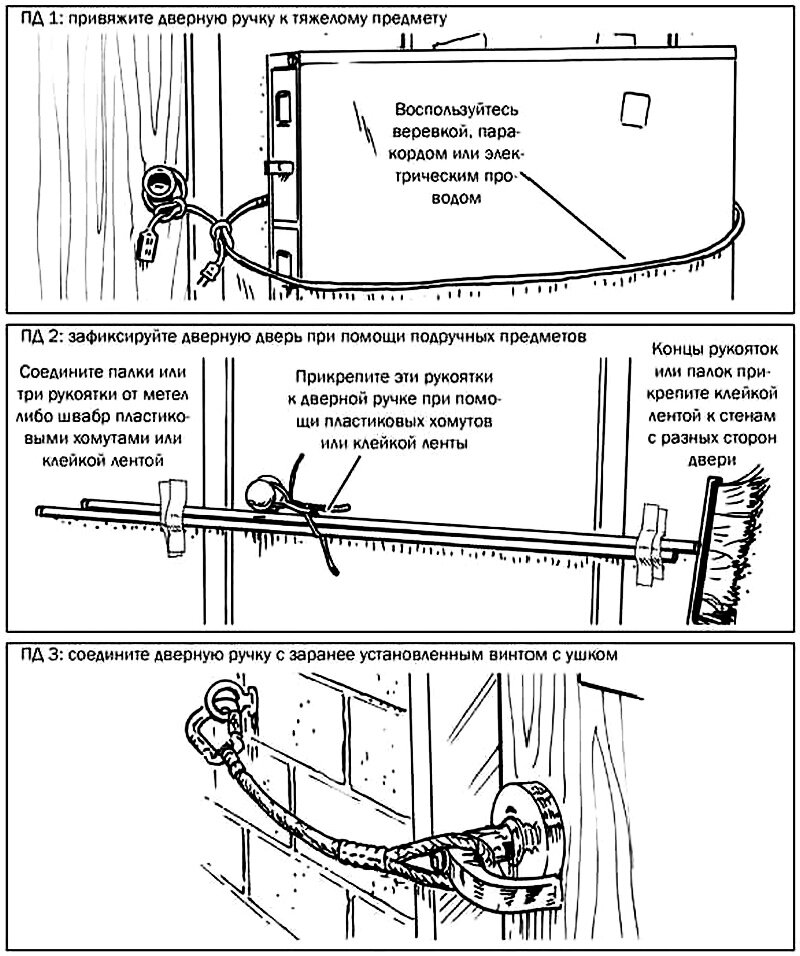 ПД 1: привяжите дверную ручку к тяжелому предмету

Воспользуйтесь веревкой, паракордом или электрическим проводом

ПД 2: зафиксируйте дверную дверь при помощи подручных предметов

Соедините палки или три рукоятки от метел либо швабр пластиковыми хомутами или клейкой лентой

Прикрепите эти рукоятки к дверной ручке при помощи пластиковых хомутов или клейкой ленты

Концы рукояток или палок прикрепите клейкой лентой к стенам с разных сторон двери

ПД 3: соедините дверную ручку с заранее установленным винтом с ушком