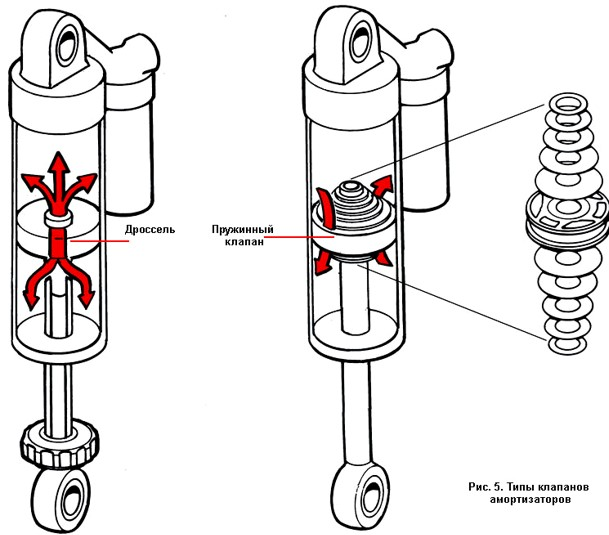 Дроссель

Пружинный клапан

Рис. 5. Типы клапанов амортизаторов