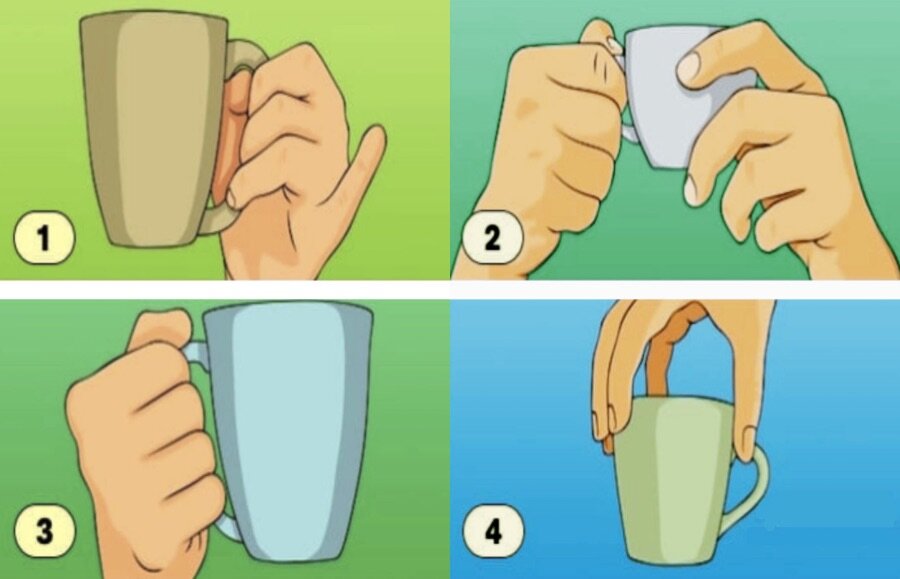 1

2

3

4