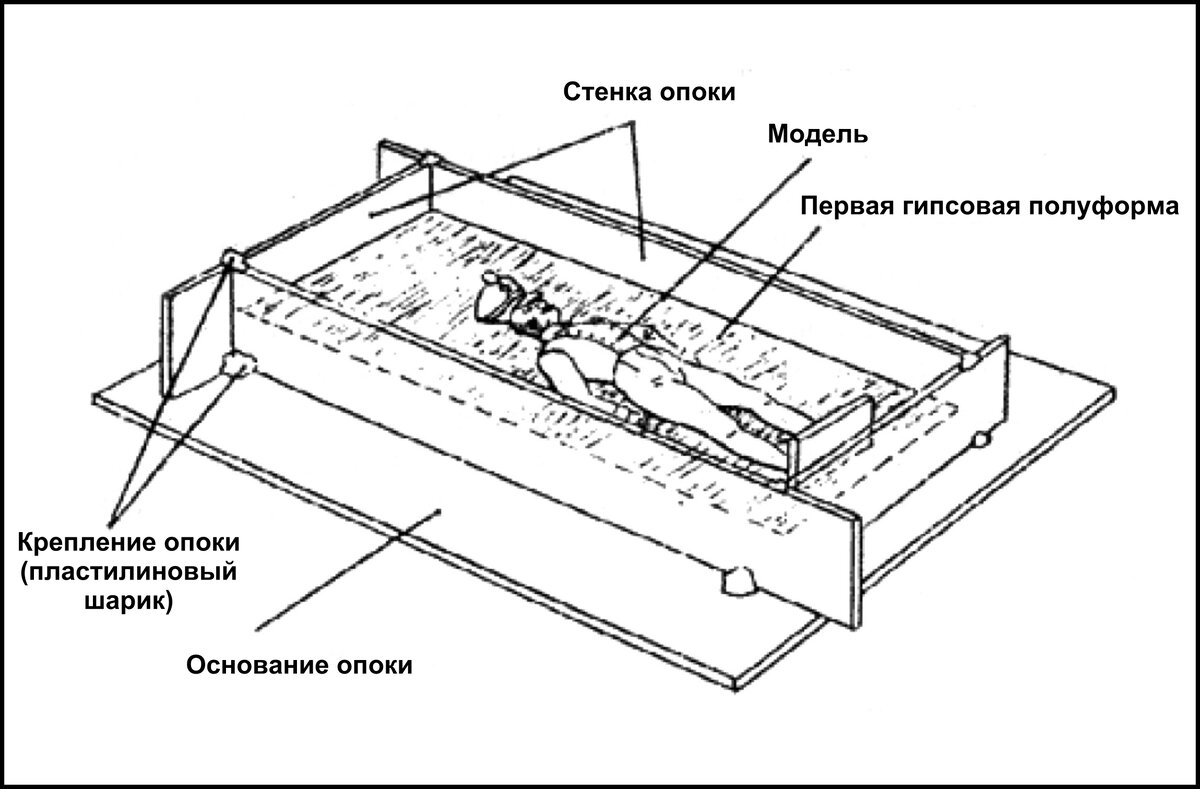 Стенка опоки

Модель

Первая гипсовая полуформа

Крепление опоки (пластилиновый шарик)

Основание опоки