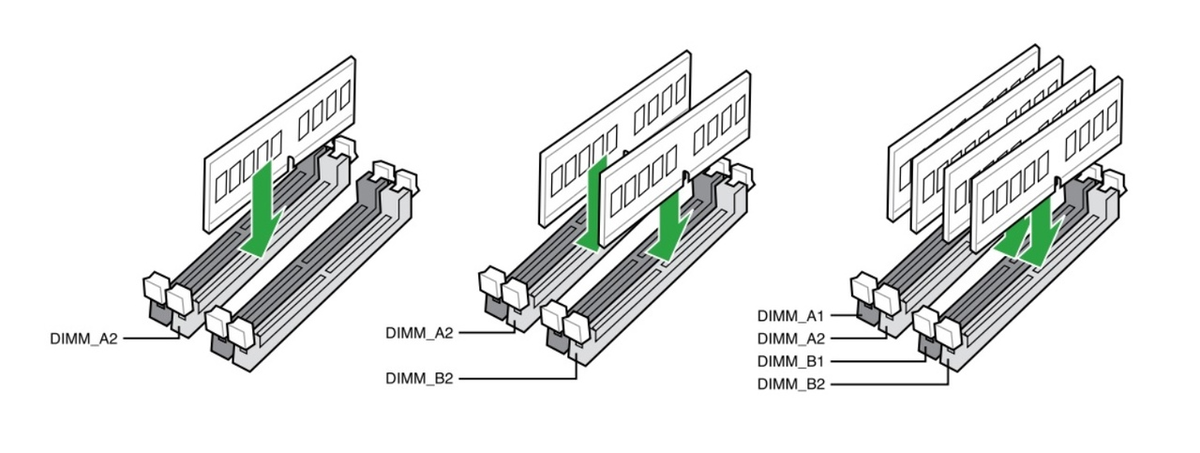 DIMM_A2

DIMM_A2
DIMM_B2

DIMM_A1
DIMM_A2
DIMM_B1
DIMM_B2