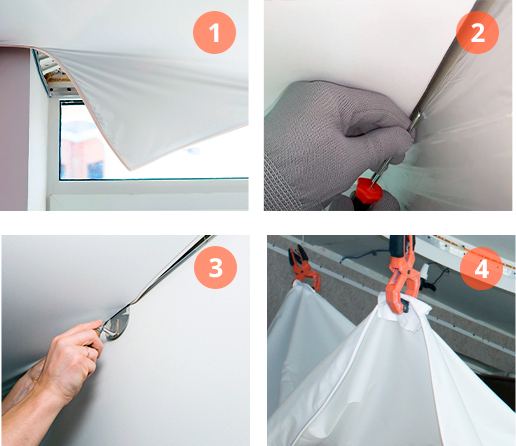 1

2

3

4