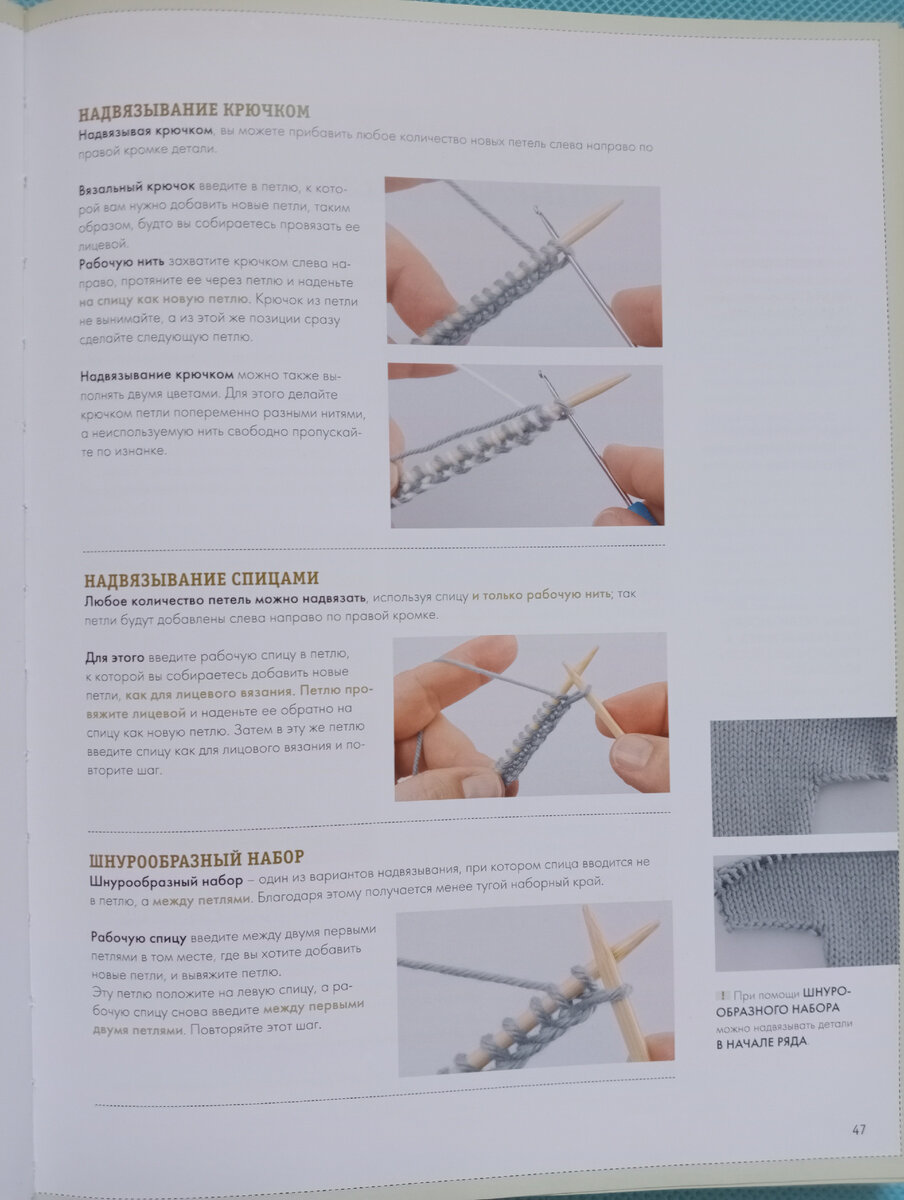 НАДВЯЗЫВАНИЕ КРЮЧКОМ
Надвязывая крючком, вы можете прибавить любое количество новых петель слева направо по правой кромке детали.

Вязальный крючок введите в петлю, к которой вам нужно добавить новые петли, таким образом, будто вы собираетесь провязать ее лицевой.
Рабочую нить захватите крючком слева направо, протяните ее через петлю и наденьте на спицу как новую петлю. Крючок из петли не вынимайте, а из этой же позиции сразу сделайте следующую петлю.

Надвязывание крючком можно также выполнять двумя цветами. Для этого делайте крючком петли попеременно разными нитями, а неиспользуемую нить свободно пропускайте по изнанке.

НАДВЯЗЫВАНИЕ СПИЦАМИ
Любое количество петель можно надвязать, используя спицу и только рабочую нить; так петли будут добавлены слева направо по правой кромке.

Для этого введите рабочую спицу в петлю, к которой вы собираетесь добавить новые петли, как для лицевого вязания. Петлю провяжите лицевой и наденьте ее обратно на спицу как новую петлю. Затем в эту же петлю введите спицу как для лицевого вязания и повторите шаг.

ШНУРООБРАЗНЫЙ НАБОР
Шнурообразный набор – один из вариантов надвязывания, при котором спица вводится не в петлю, а между петлями. Благодаря этому получается менее тугой наборный край.

Рабочую спицу введите между двумя первыми петлями в том месте, где вы хотите добавить новые петли, и вывяжите петлю.
Эту петлю положите на левую спицу, а рабочую спицу снова введите между первыми двумя петлями. Повторяйте этот шаг.

! При помощи ШНУРООБРАЗНОГО НАБОРА можно надвязывать детали В НАЧАЛЕ РЯДА

47